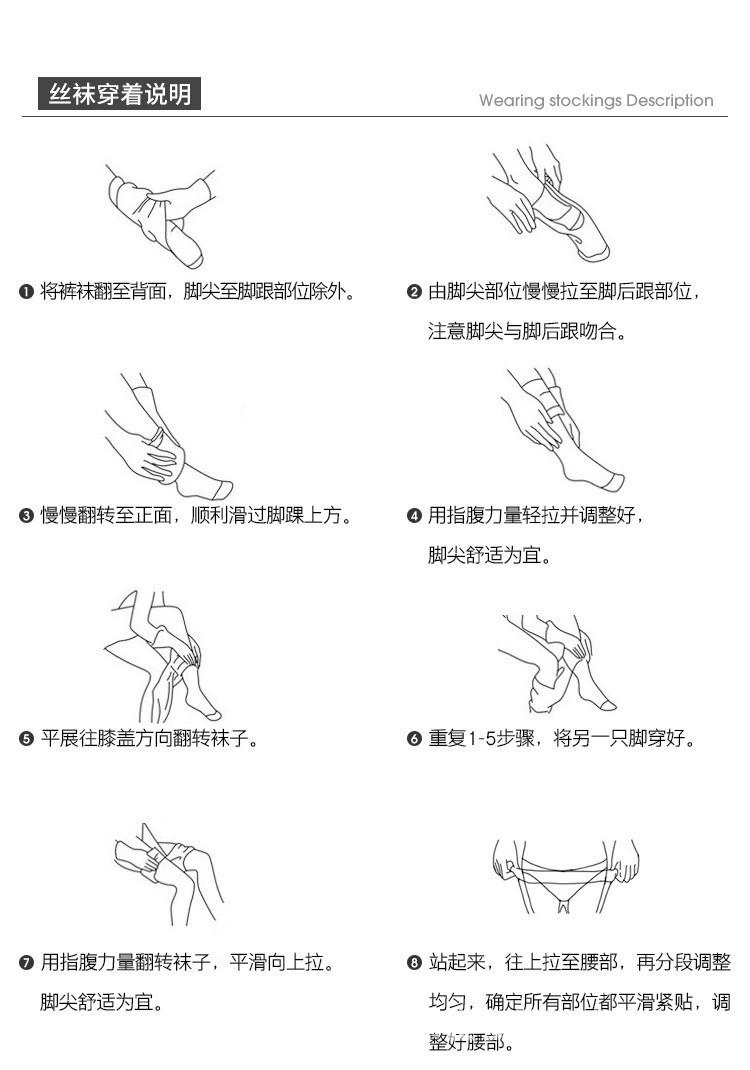 丝袜穿着说明

Wearing stockings Description

❶ 将裤袜翻至背面，脚尖至脚跟部位除外。

❷ 由脚尖部位慢慢拉至脚后跟部位，注意脚尖与脚后跟吻合。

❸ 慢慢翻转至正面，顺利滑过脚踝上方。

❹ 用指腹力量轻拉并调整好，脚尖舒适为宜。

❺ 平展往膝盖方向翻转袜子。

❻ 重复1-5步骤，将另一只脚穿好。

❼ 用指腹力量翻转袜子，平滑向上拉。脚尖舒适为宜。

❽ 站起来，往上拉至腰部，再分段调整均匀，确定所有部位都平滑紧贴，调整好腰部。