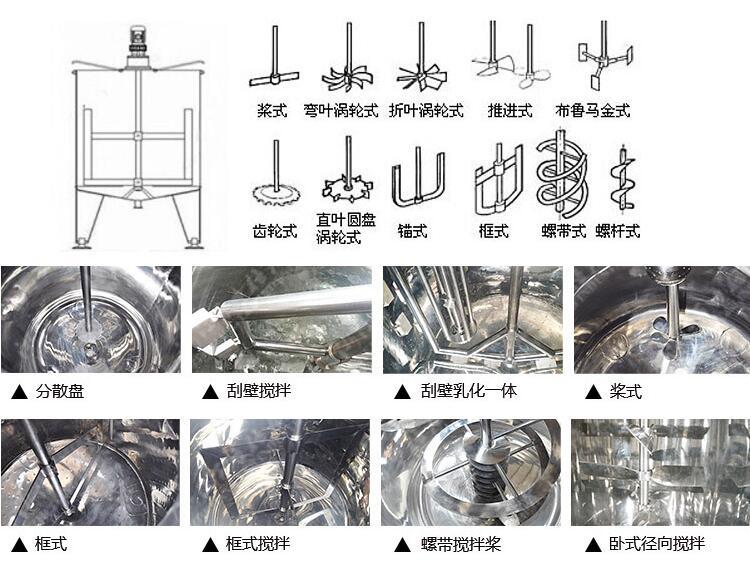 桨式 弯叶涡轮式 折叶涡轮式 推进式 布鲁马金式

齿轮式 直叶圆盘涡轮式 锚式 框式 螺带式 螺杆式

▲ 分散盘 ▲ 刮壁搅拌 ▲ 刮壁乳化一体 ▲ 桨式

▲ 框式 ▲ 框式搅拌 ▲ 螺带搅拌桨 ▲ 卧式径向搅拌