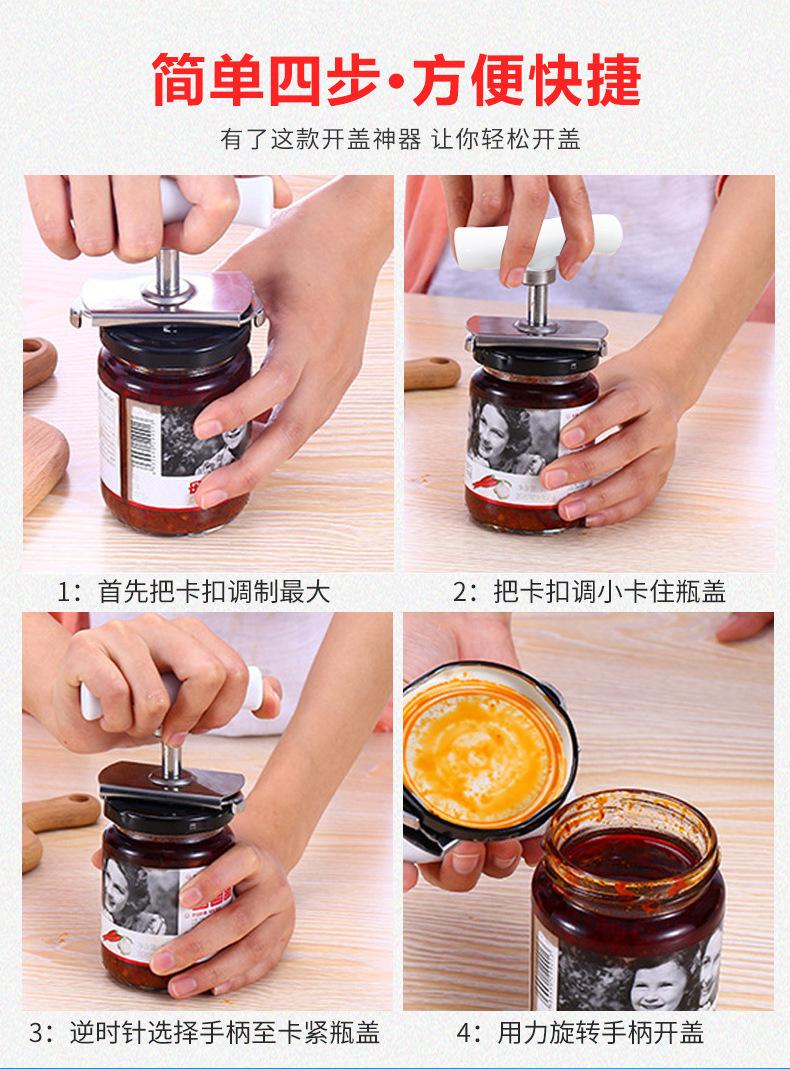 简单四步·方便快捷

有了这款开盖神器 让你轻松开盖

1：首先把卡扣调制最大

2：把卡扣调小卡住瓶盖

3：逆时针选择手柄至卡紧瓶盖

4：用力旋转手柄开盖