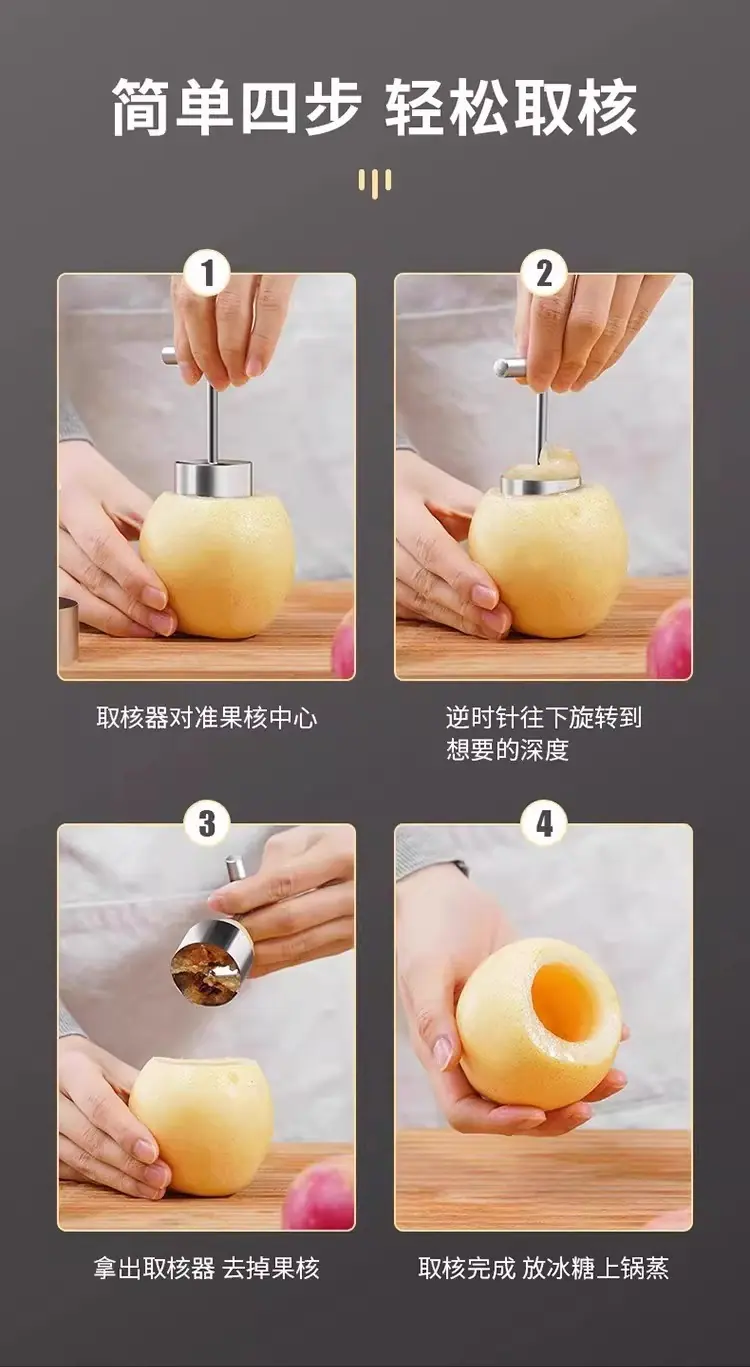 简单四步 轻松取核

1

取核器对准果核中心

2

逆时针往下旋转到想要的深度

3

拿出取核器 去掉果核

4

取核完成 放冰糖上锅蒸