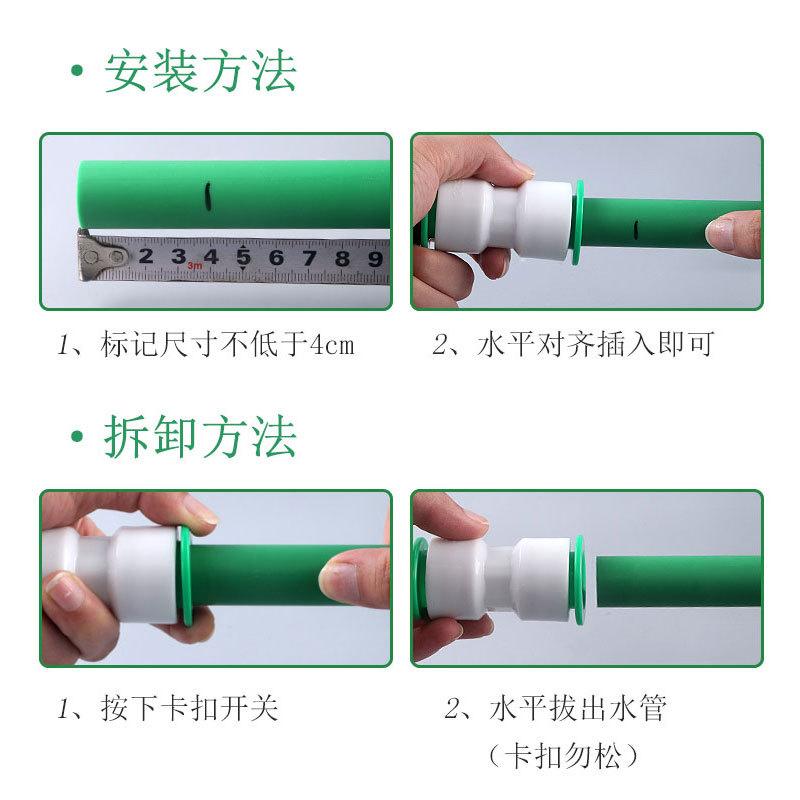 • 安装方法

2 3 4 5 6 7 8 9
3m

1、标记尺寸不低于4cm

2、水平对齐插入即可

• 拆卸方法

1、按下卡扣开关

2、水平拔出水管
（卡扣勿松）