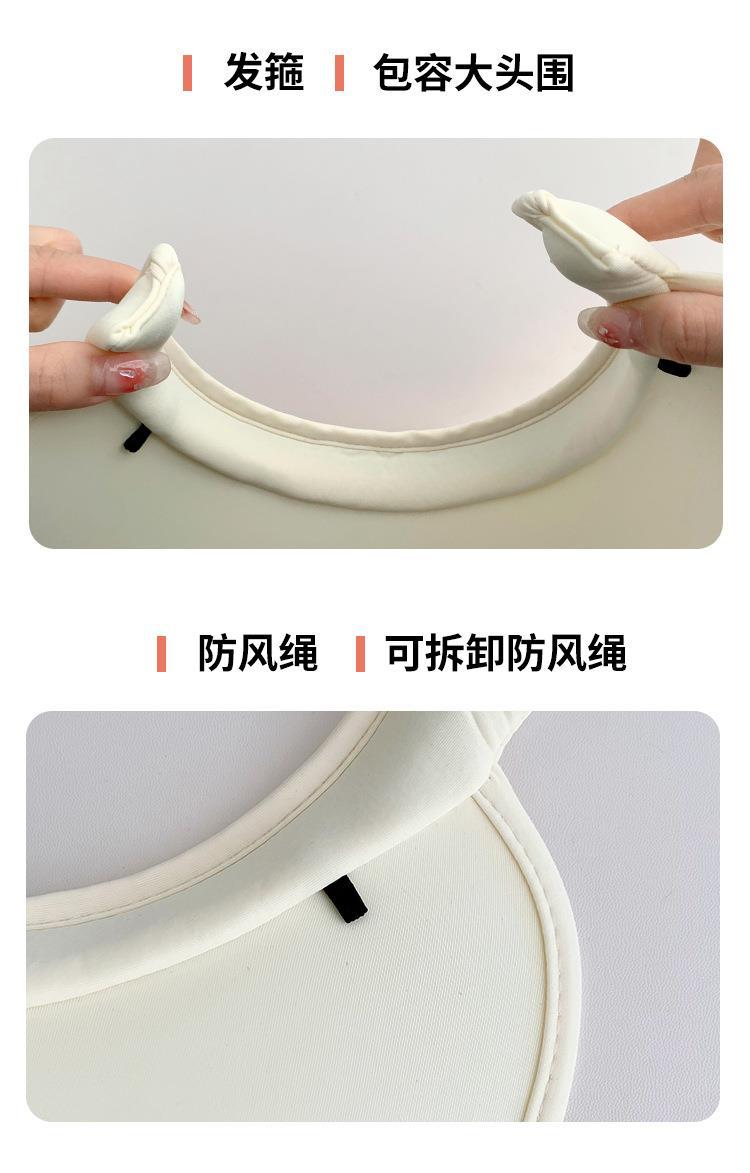 发箍 包容大头围

防风绳 可拆卸防风绳