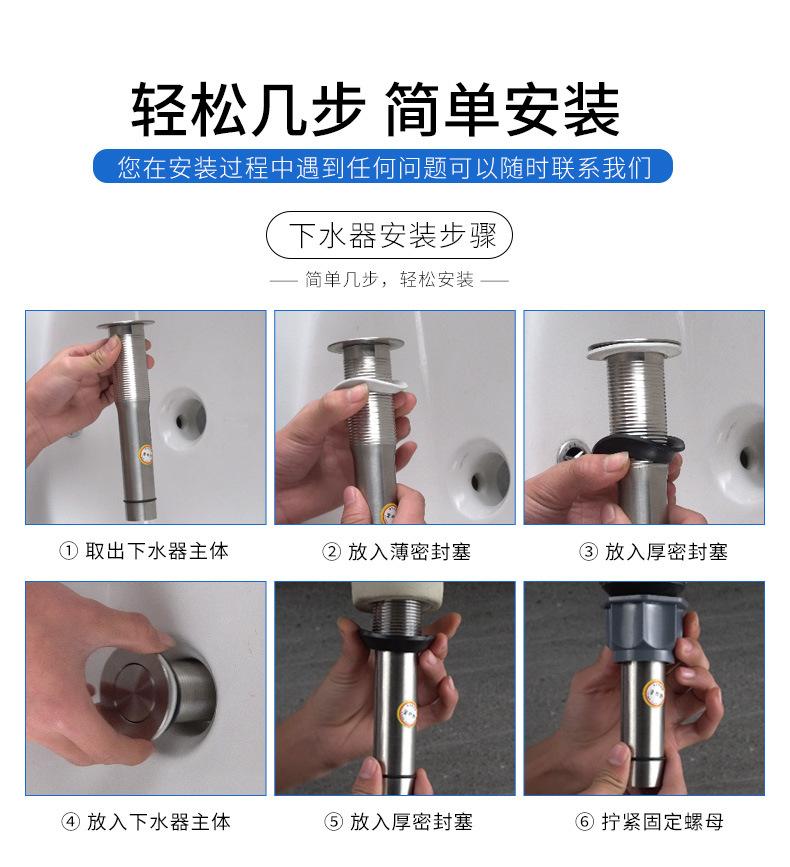 轻松几步 简单安装

您在安装过程中遇到任何问题可以随时联系我们

下水器安装步骤

—— 简单几步，轻松安装 ——

① 取出下水器主体

② 放入薄密封塞

③ 放入厚密封塞

④ 放入下水器主体

⑤ 放入厚密封塞

⑥ 拧紧固定螺母