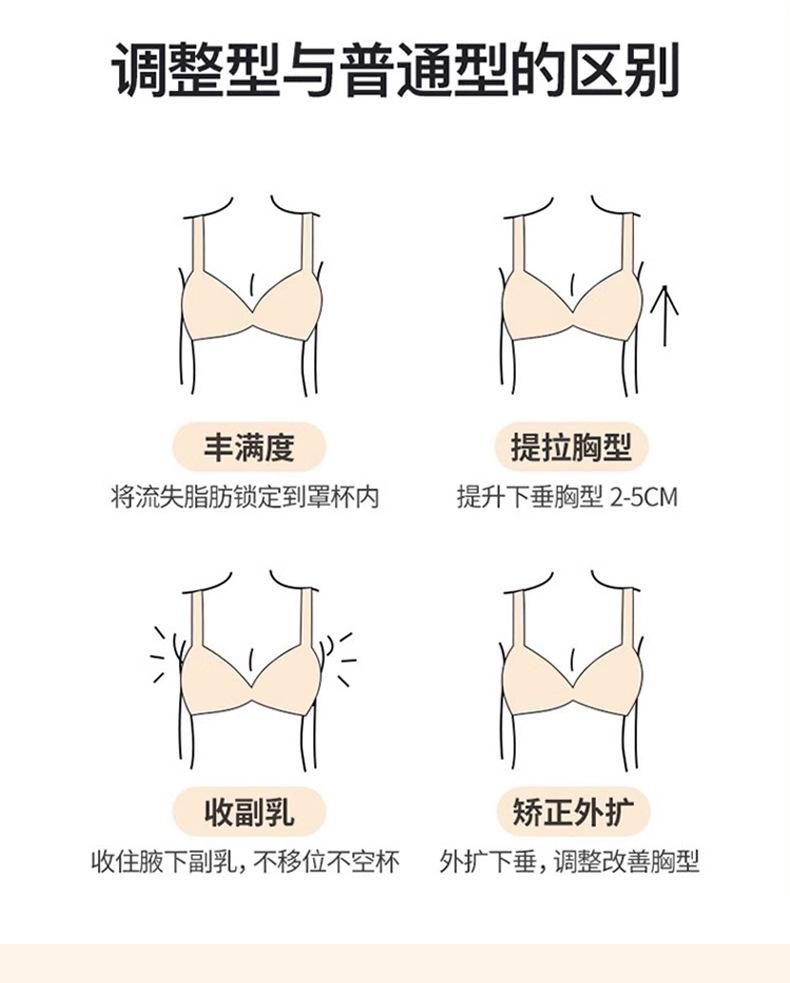 调整型与普通型的区别

丰满度
将流失脂肪锁定到罩杯内

提拉胸型
提升下垂胸型 2-5CM

收副乳
收住腋下副乳，不移位不空杯

矫正外扩
外扩下垂，调整改善胸型