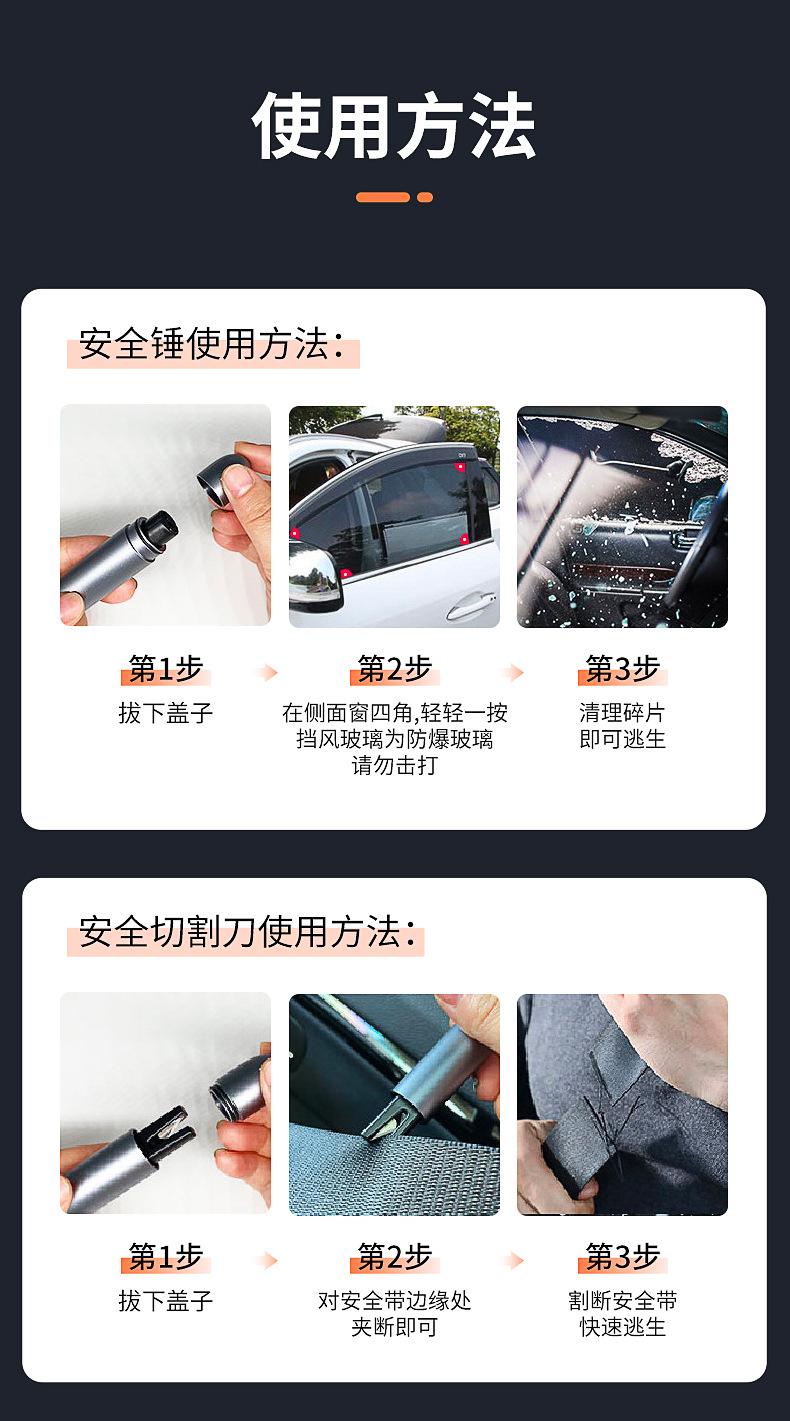 使用方法

安全锤使用方法:

第1步
拔下盖子

第2步
在侧面窗四角,轻轻一按
挡风玻璃为防爆玻璃
请勿击打

第3步
清理碎片
即可逃生

安全切割刀使用方法:

第1步
拔下盖子

第2步
对安全带边缘处
夹断即可

第3步
割断安全带
快速逃生