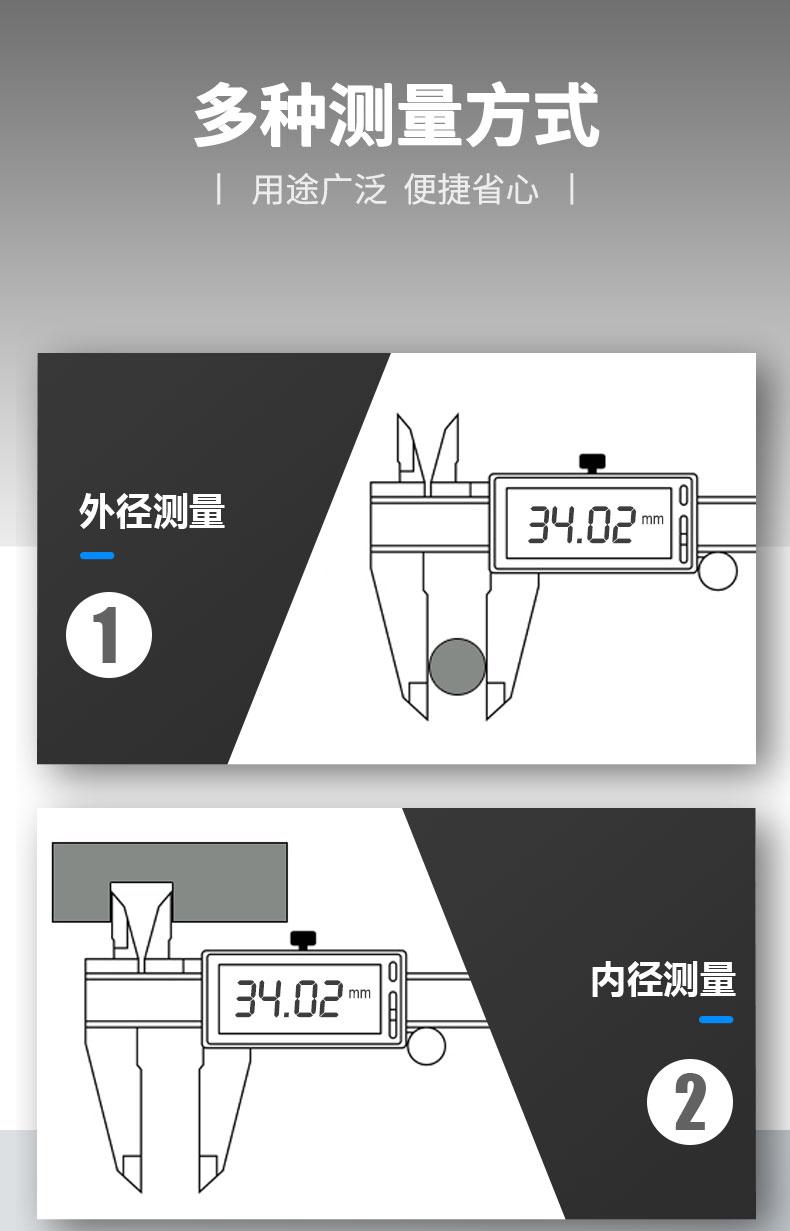 多种测量方式

| 用途广泛 便捷省心 |

外径测量

1

34.02 mm

34.02 mm

内径测量

2