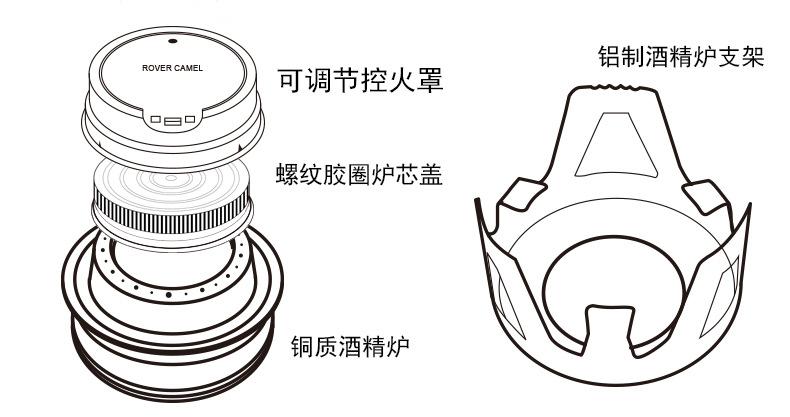 ROVER CAMEL

可调节控火罩

螺纹胶圈炉芯盖

铜质酒精炉

铝制酒精炉支架