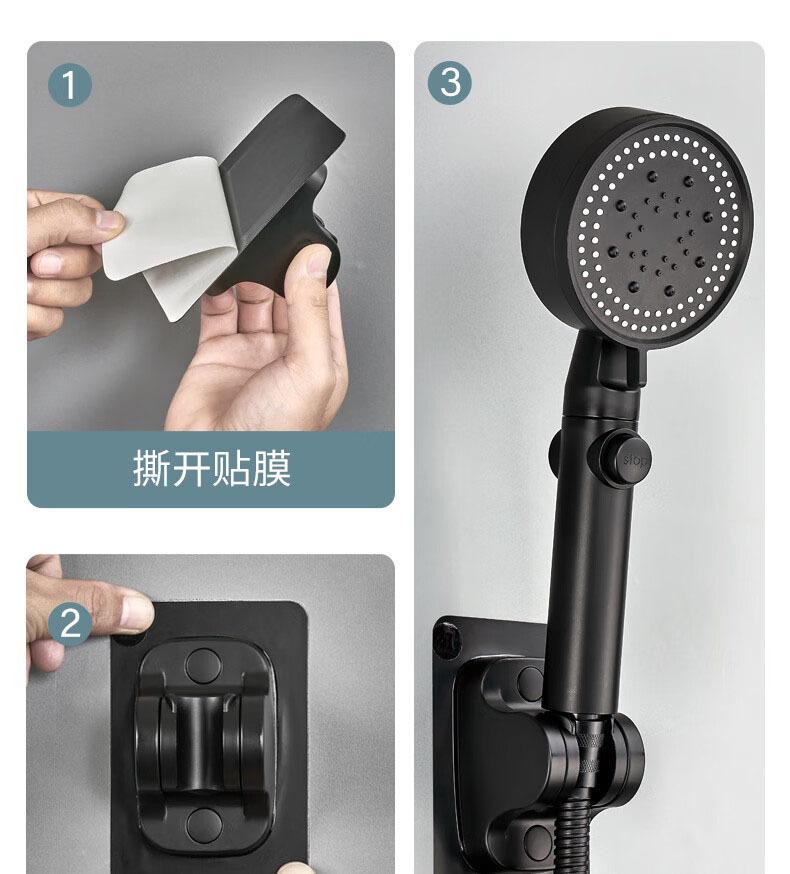 1

撕开贴膜

2

3

stop