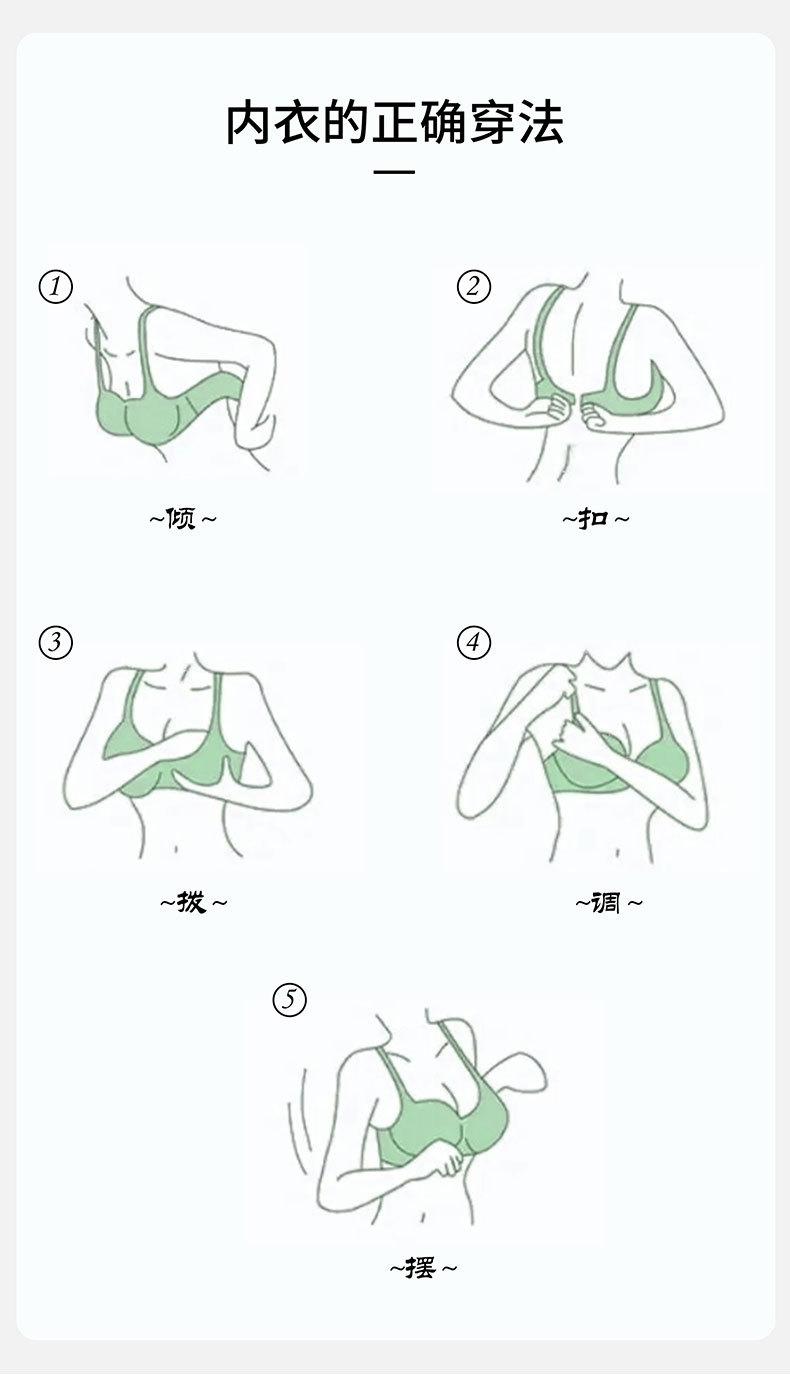 内衣的正确穿法

①

~倾~

②

~扣~

③

~拨~

④

~调~

⑤

~摆~