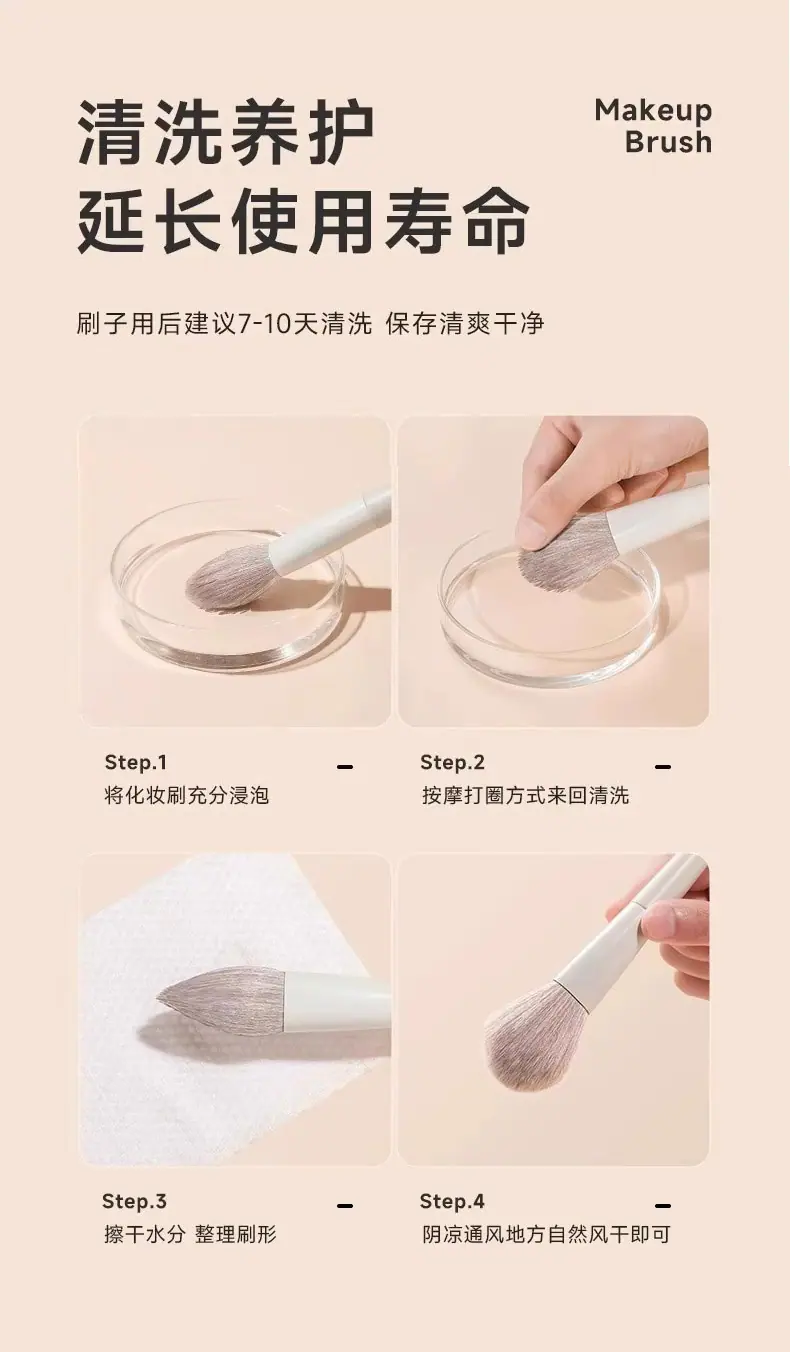 清洗养护
延长使用寿命

Makeup
Brush

刷子用后建议7-10天清洗 保存清爽干净

Step.1 -
将化妆刷充分浸泡

Step.2 -
按摩打圈方式来回清洗

Step.3 -
擦干水分 整理刷形

Step.4 -
阴凉通风地方自然风干即可