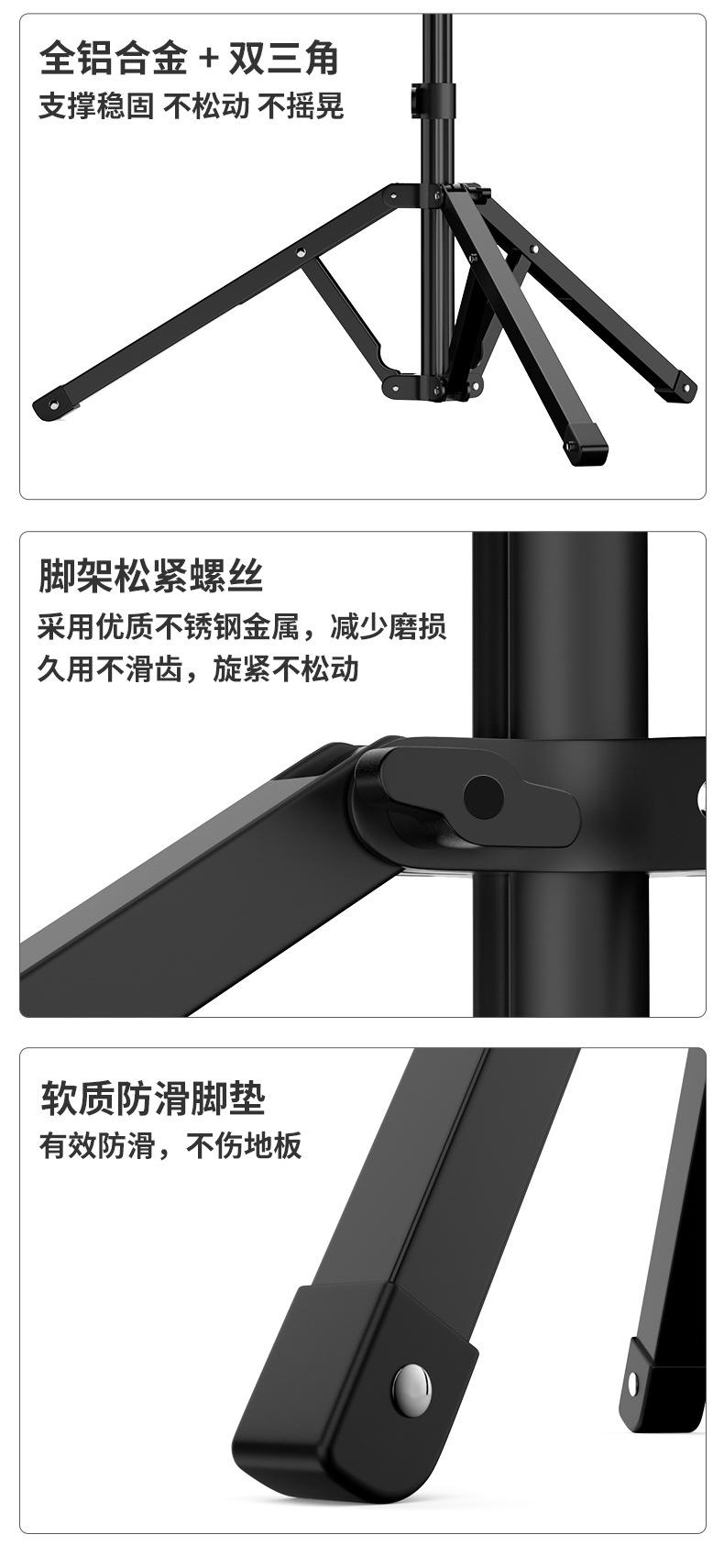 全铝合金 + 双三角
支撑稳固 不松动 不摇晃

脚架松紧螺丝
采用优质不锈钢金属，减少磨损
久用不滑齿，旋紧不松动

软质防滑脚垫
有效防滑，不伤地板