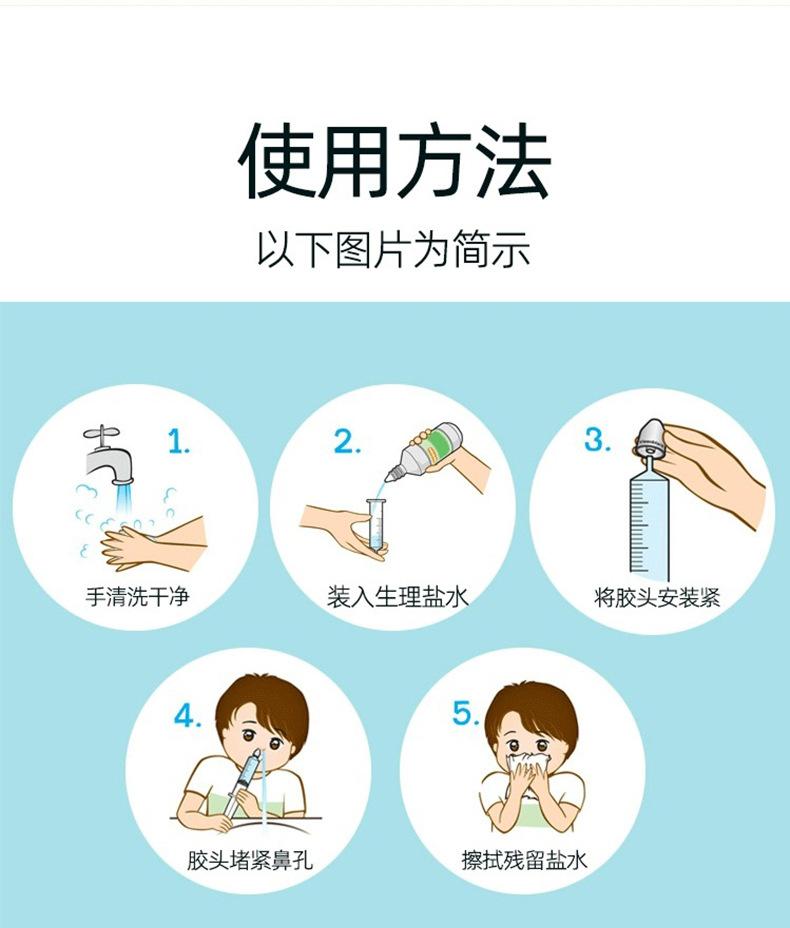 使用方法

以下图片为简示

1.

手清洗干净

2.

装入生理盐水

3.

将胶头安装紧

4.

胶头堵紧鼻孔

5.

擦拭残留盐水