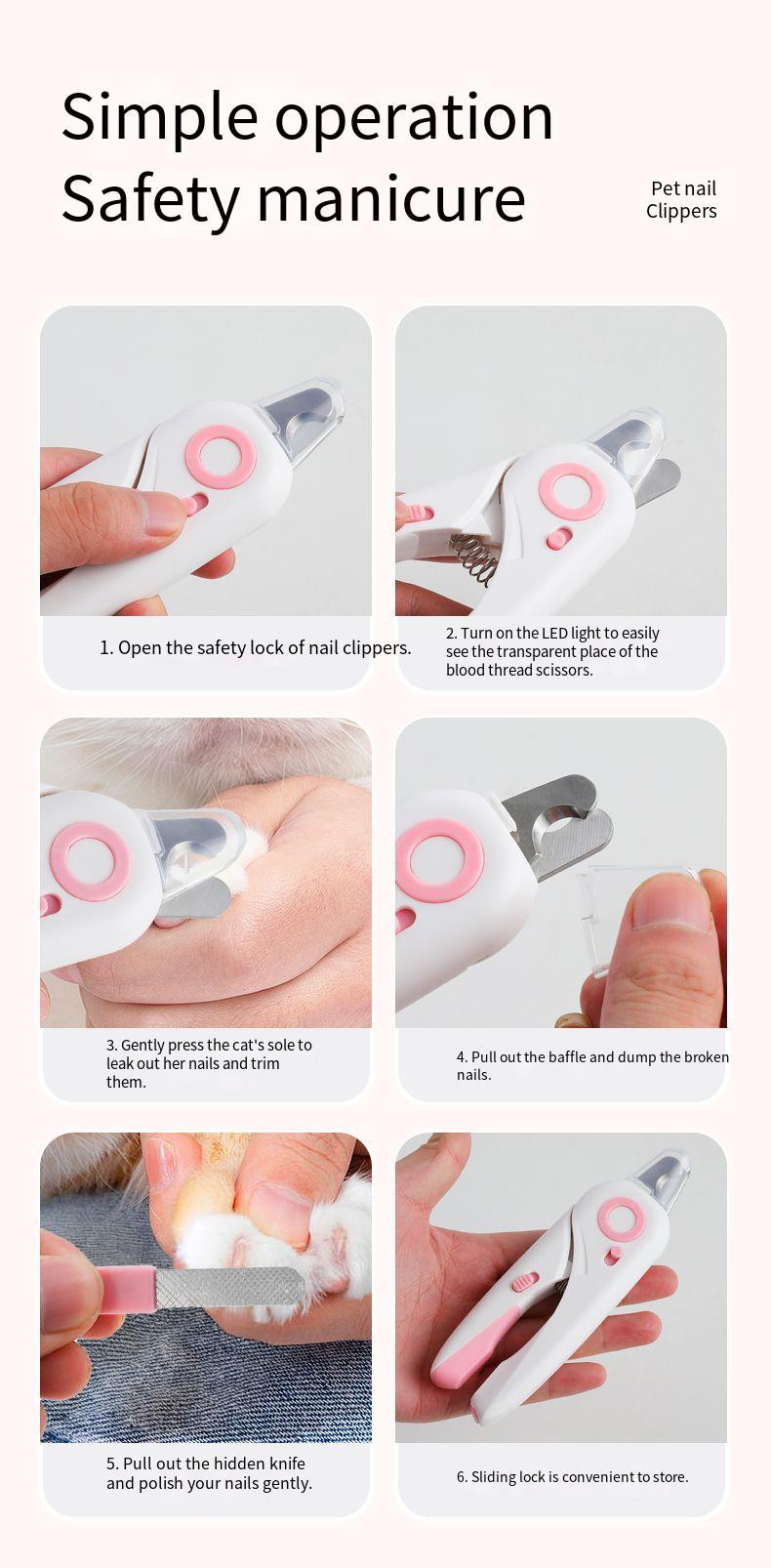 Simple operation
Safety manicure

Pet nail Clippers

1. Open the safety lock of nail clippers.

2. Turn on the LED light to easily see the transparent place of the blood thread scissors.

3. Gently press the cat's sole to leak out her nails and trim them.

4. Pull out the baffle and dump the broken nails.

5. Pull out the hidden knife and polish your nails gently.

6. Sliding lock is convenient to store.