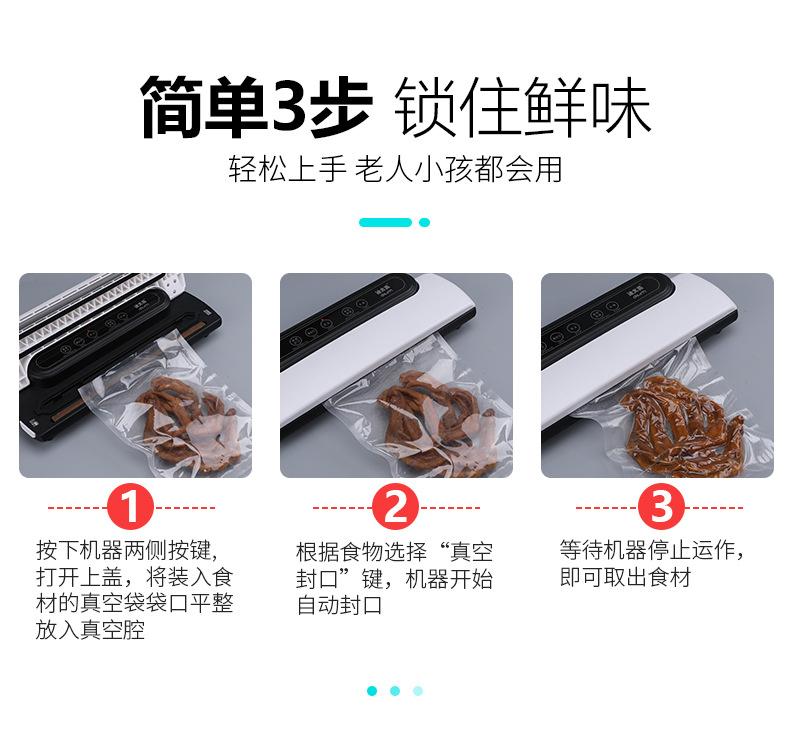 简单3步 锁住鲜味

轻松上手 老人小孩都会用

1

按下机器两侧按键，打开上盖，将装入食材的真空袋袋口平整放入真空腔

2

根据食物选择“真空封口”键，机器开始自动封口

3

等待机器停止运作，即可取出食材