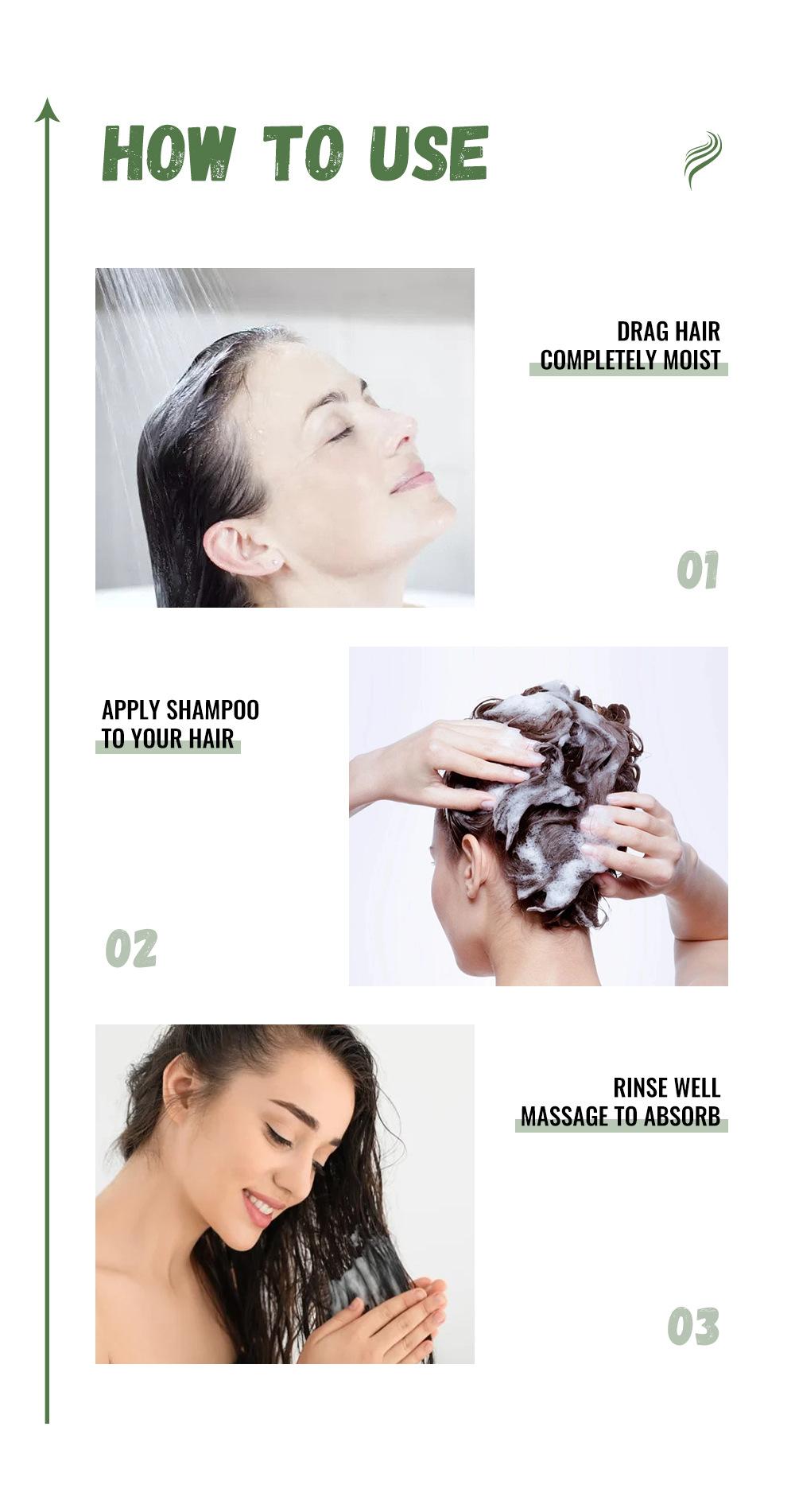 HOW TO USE

DRAG HAIR
COMPLETELY MOIST

01

APPLY SHAMPOO
TO YOUR HAIR

02

RINSE WELL
MASSAGE TO ABSORB

03