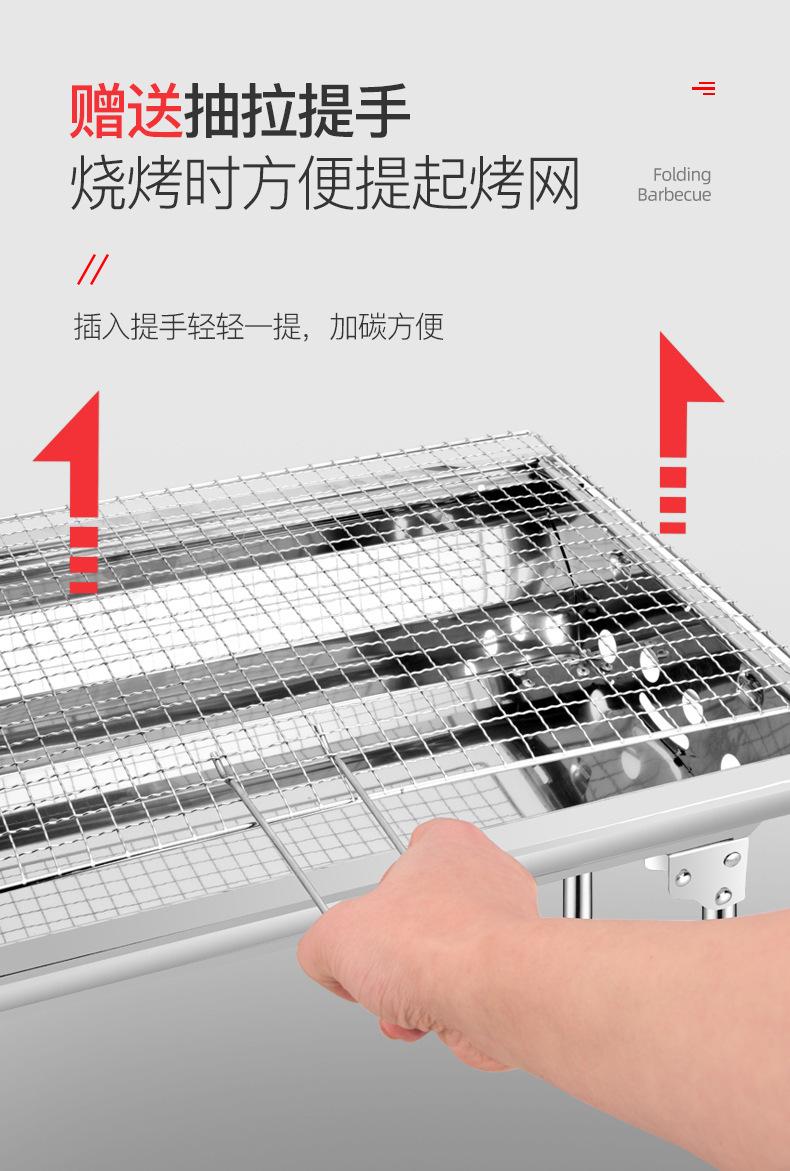 赠送抽拉提手
烧烤时方便提起烤网

Folding
Barbecue

//

插入提手轻轻一提，加碳方便