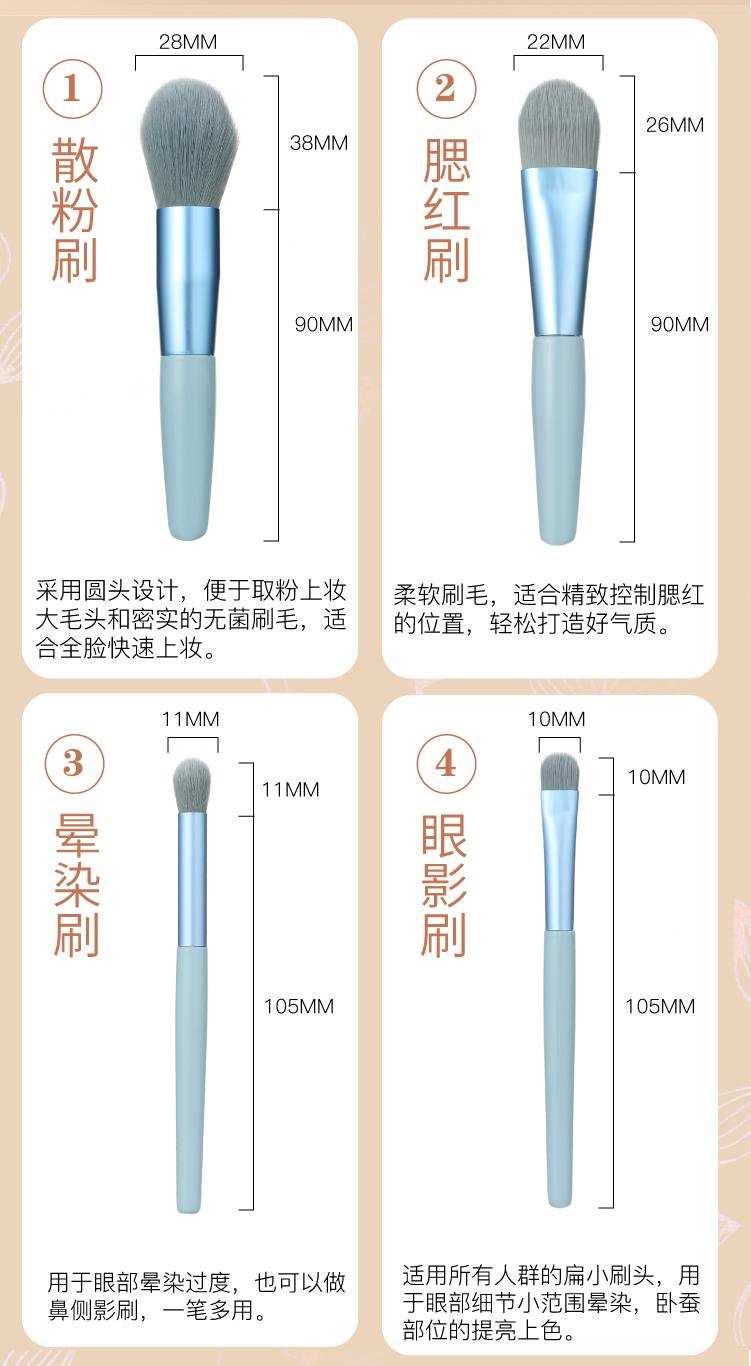 1
散粉刷

28MM

38MM

90MM

采用圆头设计，便于取粉上妆大毛头和密实的无菌刷毛，适合全脸快速上妆。

2
腮红刷

22MM

26MM

90MM

柔软刷毛，适合精致控制腮红的位置，轻松打造好气质。

3
晕染刷

11MM

11MM

105MM

用于眼部晕染过度，也可以做鼻侧影刷，一笔多用。

4
眼影刷

10MM

10MM

105MM

适用所有人群的扁小刷头，用于眼部细节小范围晕染，卧蚕部位的提亮上色。