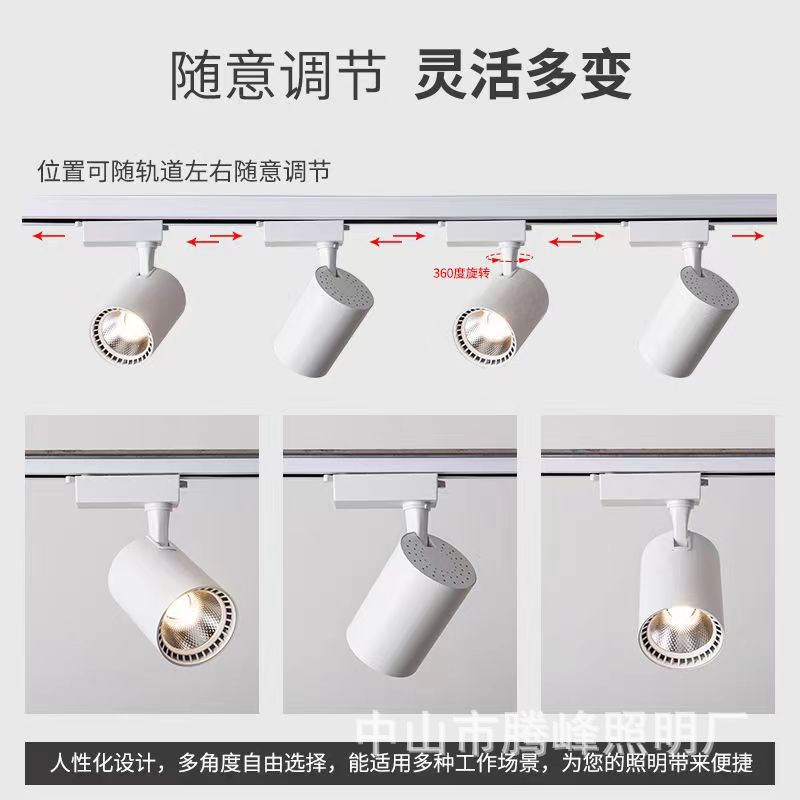 随意调节 灵活多变

位置可随轨道左右随意调节

360度旋转

中山市腾峰照明厂

人性化设计，多角度自由选择，能适用多种工作场景，为您的照明带来便捷