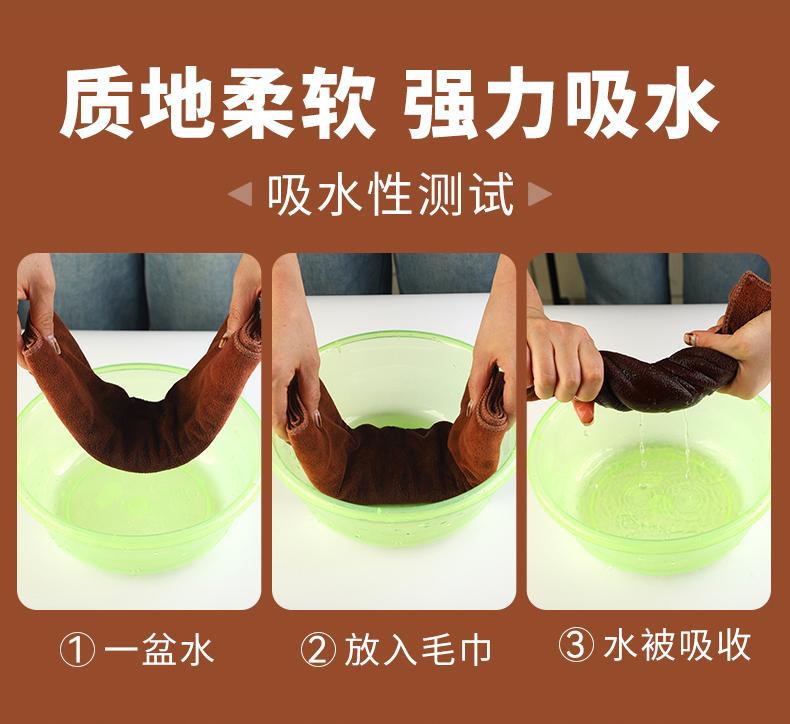 质地柔软 强力吸水

吸水性测试

① 一盆水

② 放入毛巾

③ 水被吸收