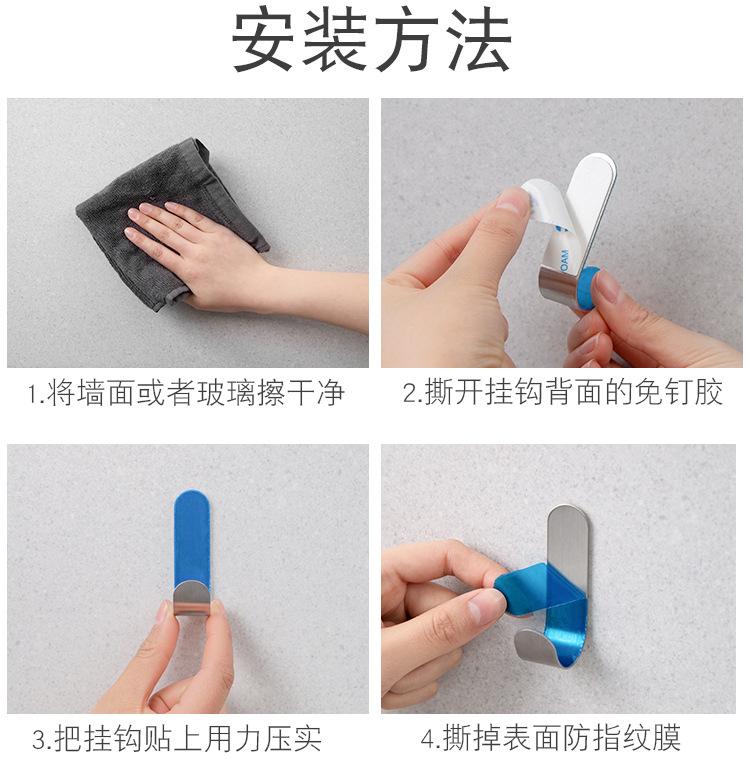 安装方法

1.将墙面或者玻璃擦干净

2.撕开挂钩背面的免钉胶

3.把挂钩贴上用力压实

4.撕掉表面防指纹膜