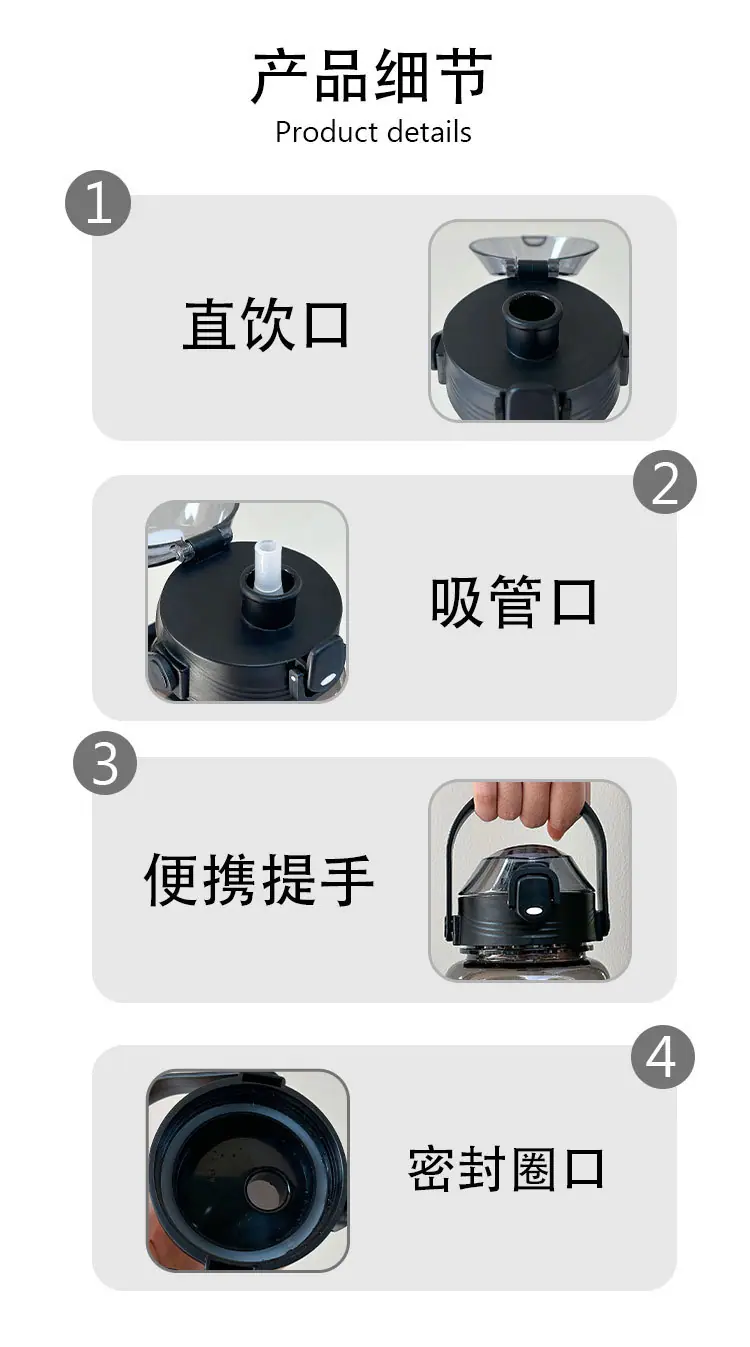 产品细节
Product details

1
直饮口

2
吸管口

3
便携提手

4
密封圈口