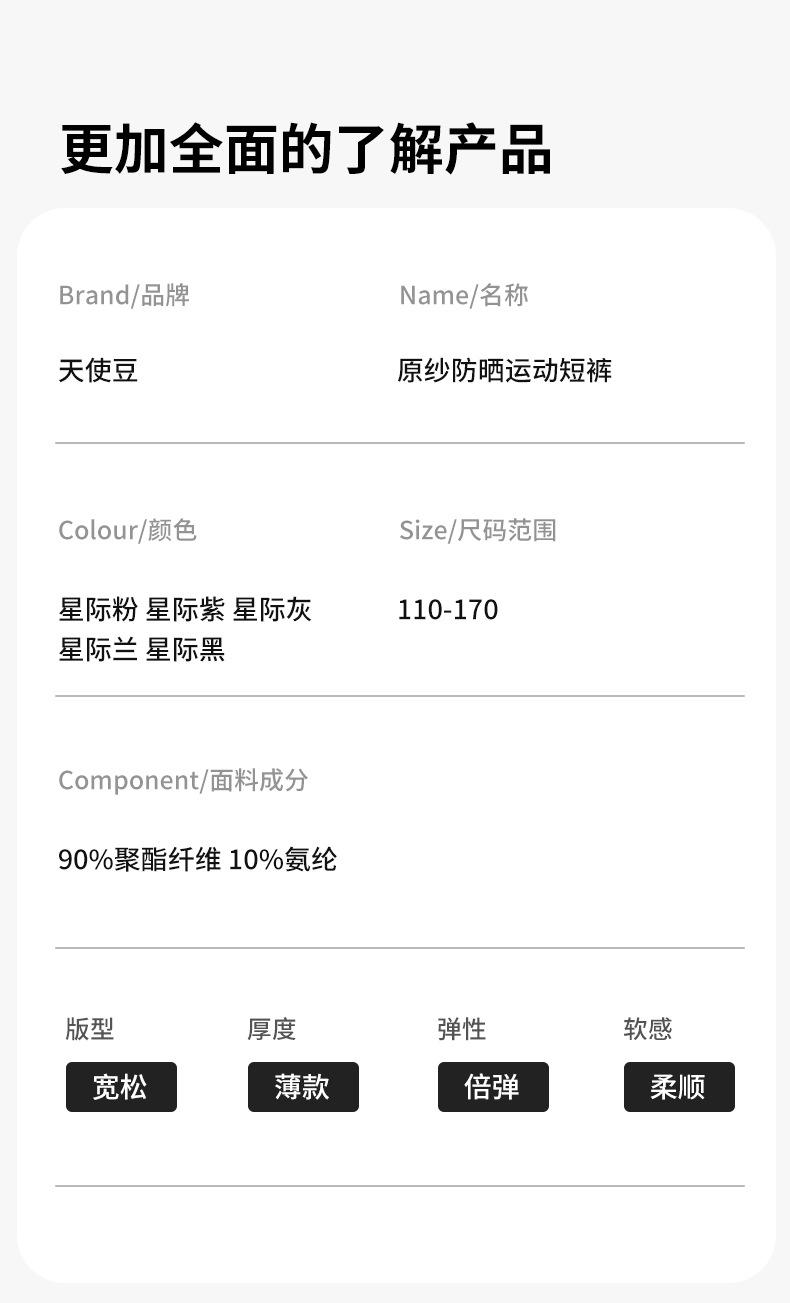 更加全面的了解产品

Brand/品牌

天使豆

Name/名称

原纱防晒运动短裤

Colour/颜色

星际粉 星际紫 星际灰
星际兰 星际黑

Size/尺码范围

110-170

Component/面料成分

90%聚酯纤维 10%氨纶

版型
宽松

厚度
薄款

弹性
倍弹

软感
柔顺