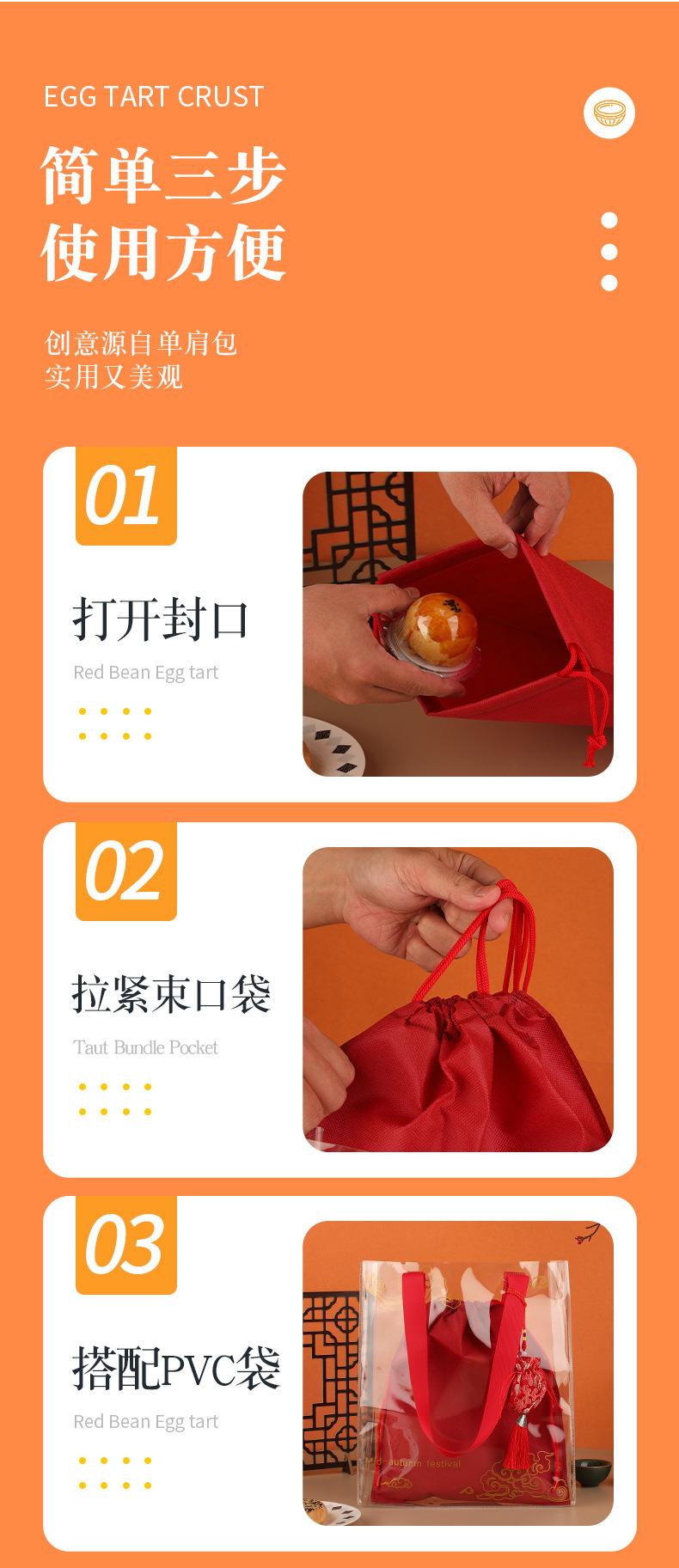 EGG TART CRUST

简单三步
使用方便

创意源自单肩包
实用又美观

01

打开封口

Red Bean Egg tart

02

拉紧束口袋

Taut Bundle Pocket

03

搭配PVC袋

Red Bean Egg tart

Mid-autumn festival