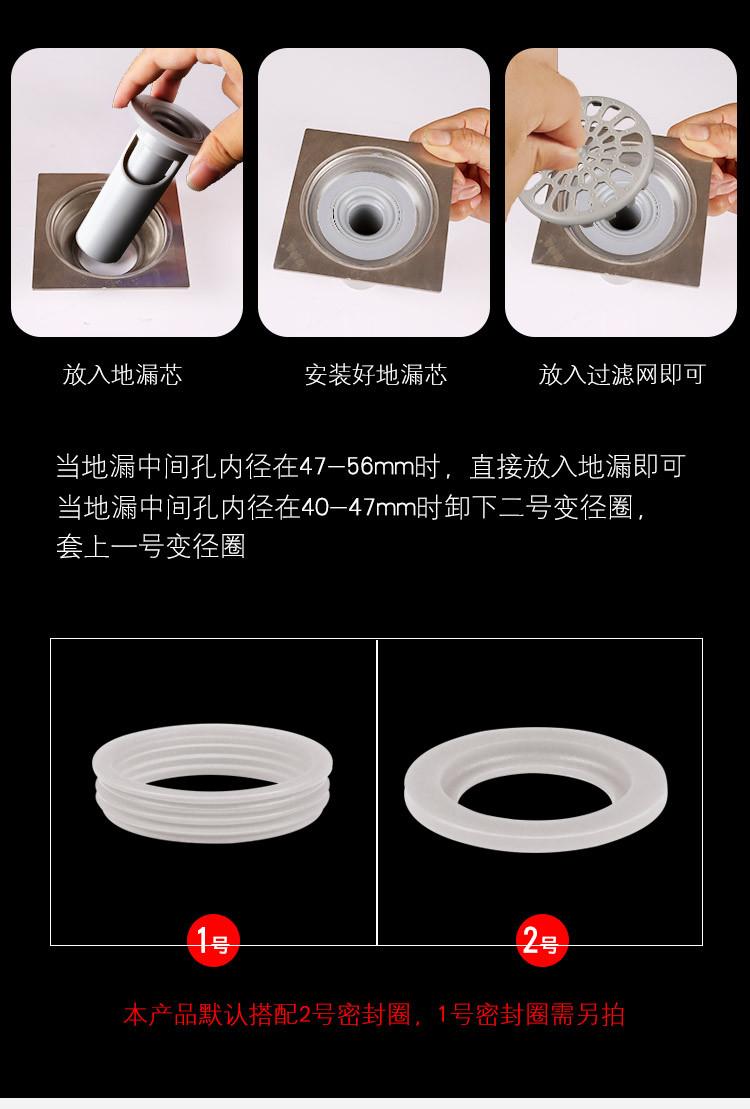 放入地漏芯

安装好地漏芯

放入过滤网即可

当地漏中间孔内径在47—56mm时，直接放入地漏即可
当地漏中间孔内径在40—47mm时卸下二号变径圈，套上一号变径圈

1号

2号

本产品默认搭配2号密封圈，1号密封圈需另拍