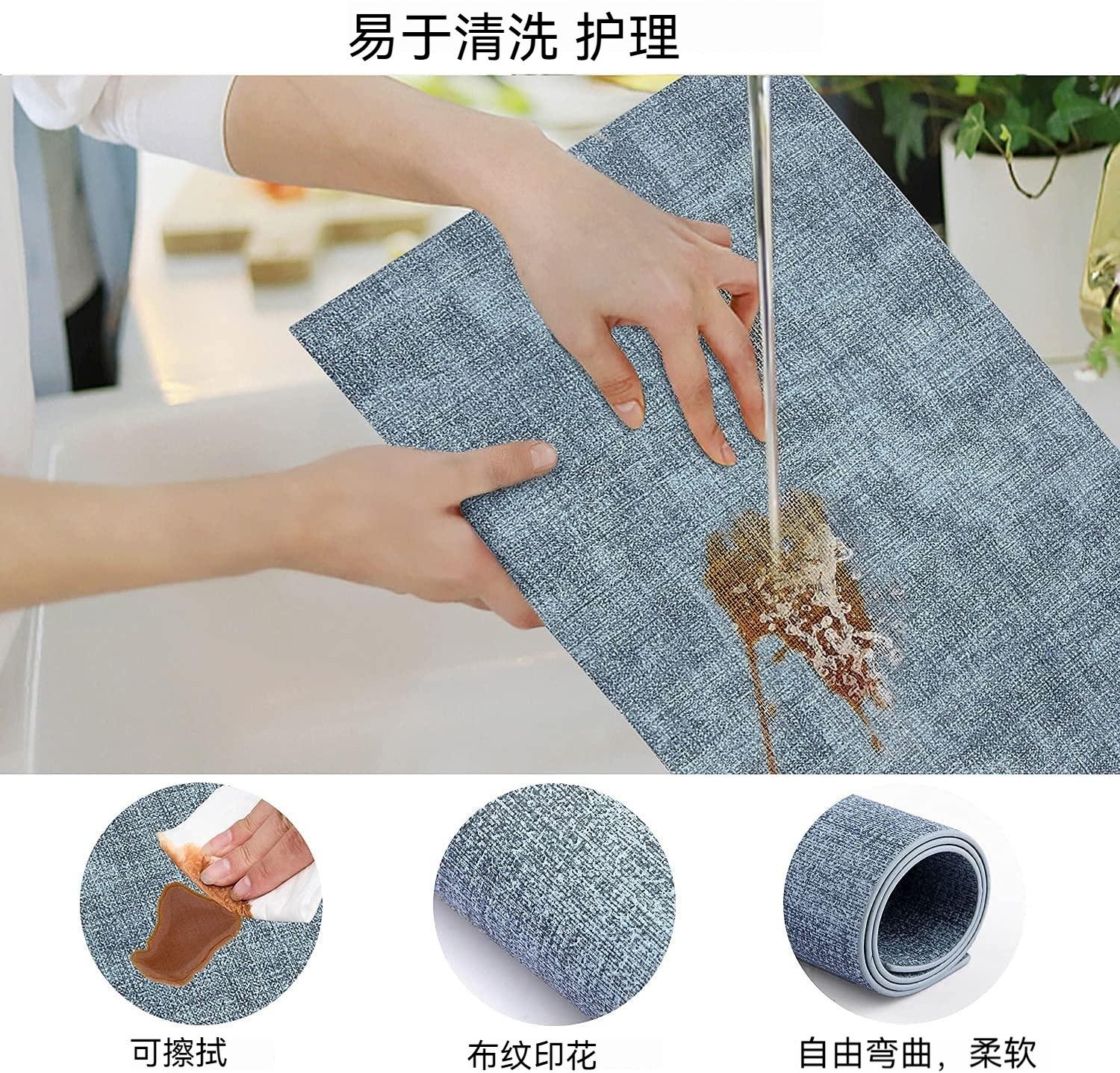 易于清洗 护理

可擦拭

布纹印花

自由弯曲，柔软