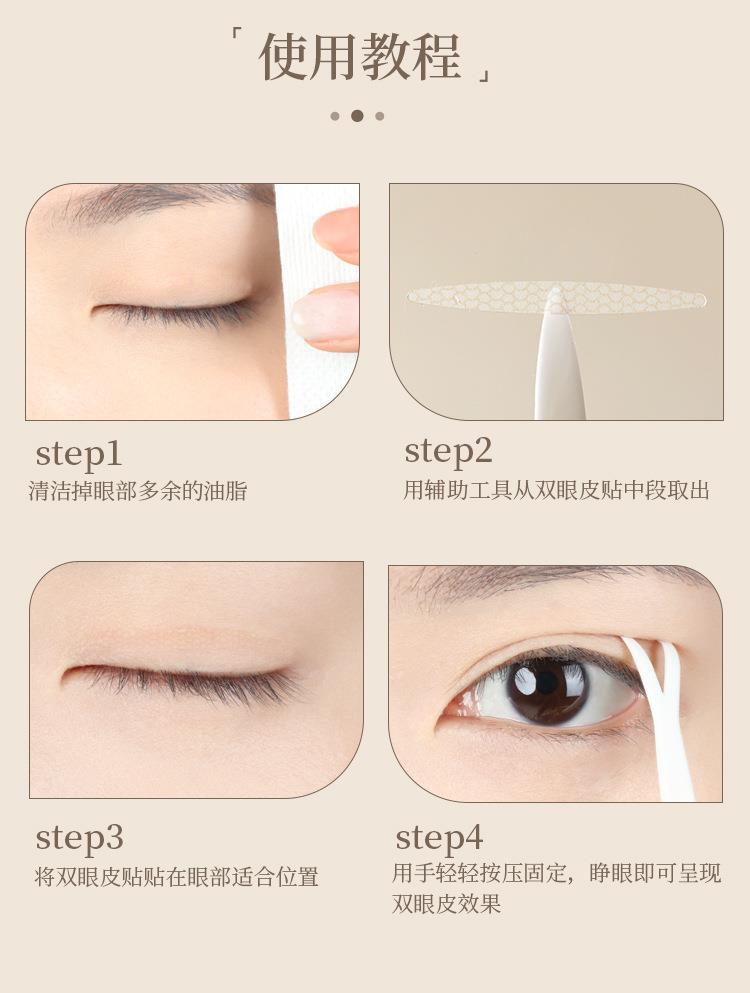 「使用教程」

step1
清洁掉眼部多余的油脂

step2
用辅助工具从双眼皮贴中段取出

step3
将双眼皮贴贴在眼部适合位置

step4
用手轻轻按压固定，睁眼即可呈现双眼皮效果