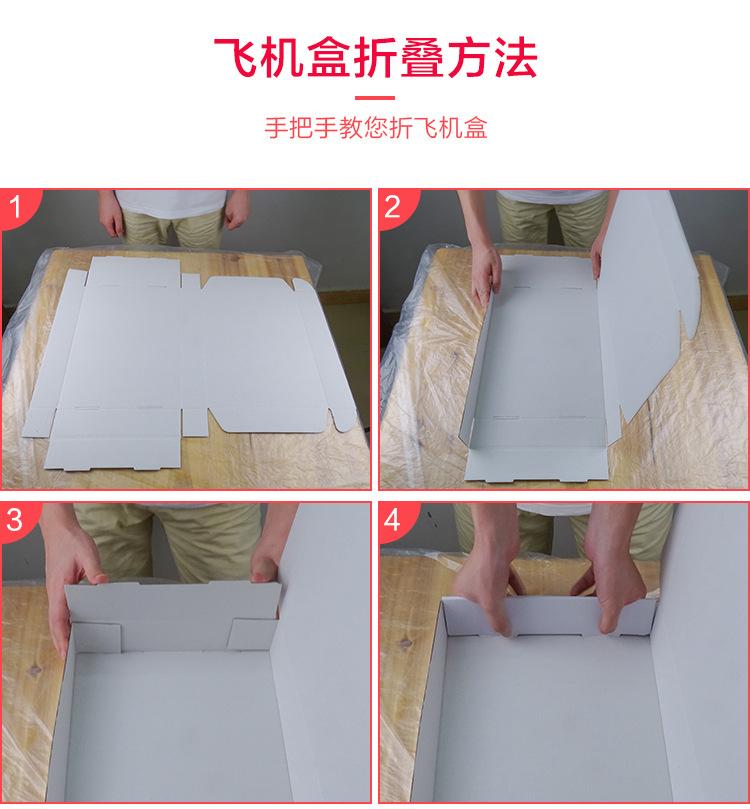 飞机盒折叠方法

手把手教您折飞机盒

1

2

3

4