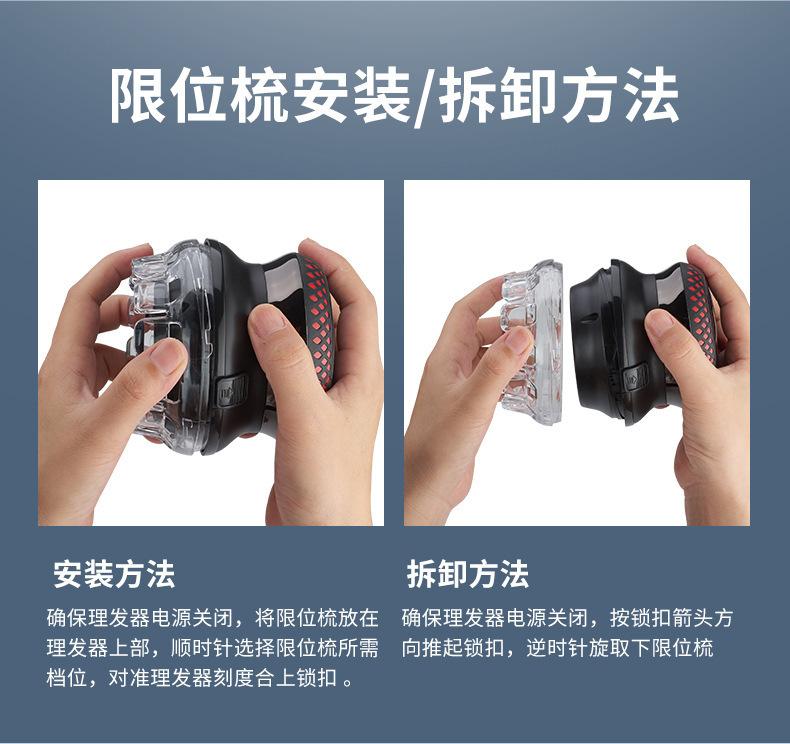 限位梳安装/拆卸方法

安装方法

确保理发器电源关闭，将限位梳放在理发器上部，顺时针选择限位梳所需档位，对准理发器刻度合上锁扣 。

拆卸方法

确保理发器电源关闭，按锁扣箭头方向推起锁扣，逆时针旋取下限位梳