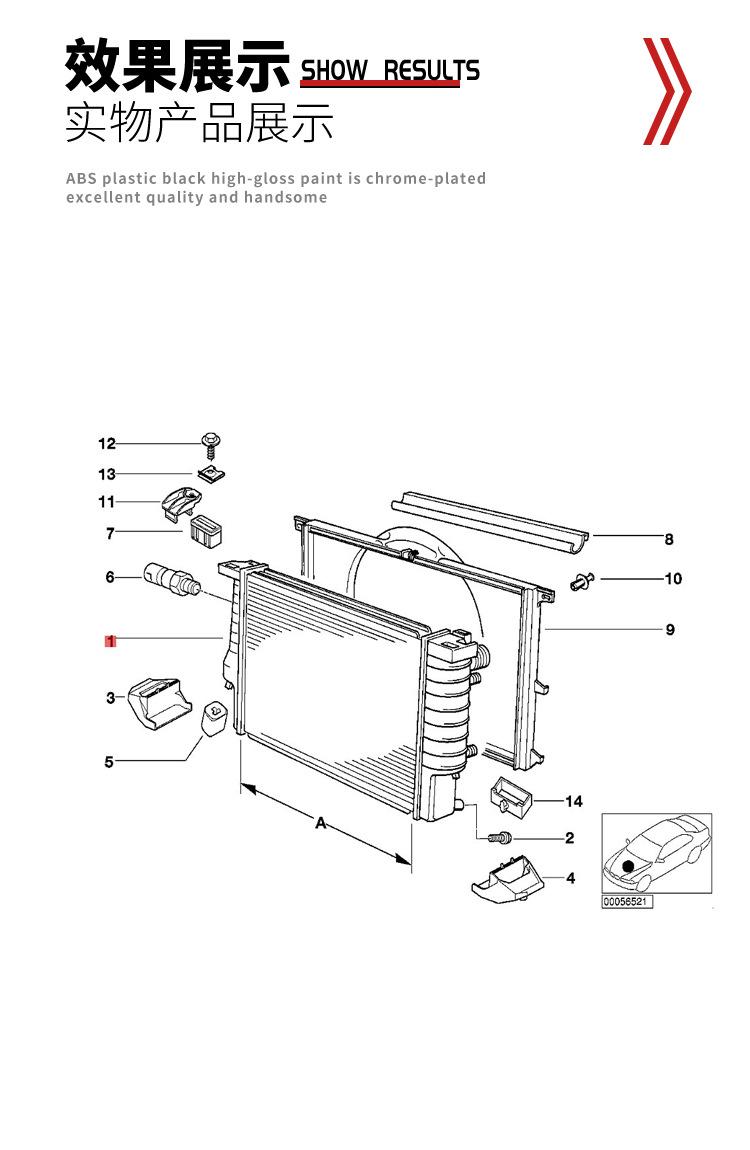 效果展示 SHOW RESULTS
实物产品展示

ABS plastic black high-gloss paint is chrome-plated excellent quality and handsome

12
13
11
7
6
1
3
5
8
10
9
14
2
4
A
00056521