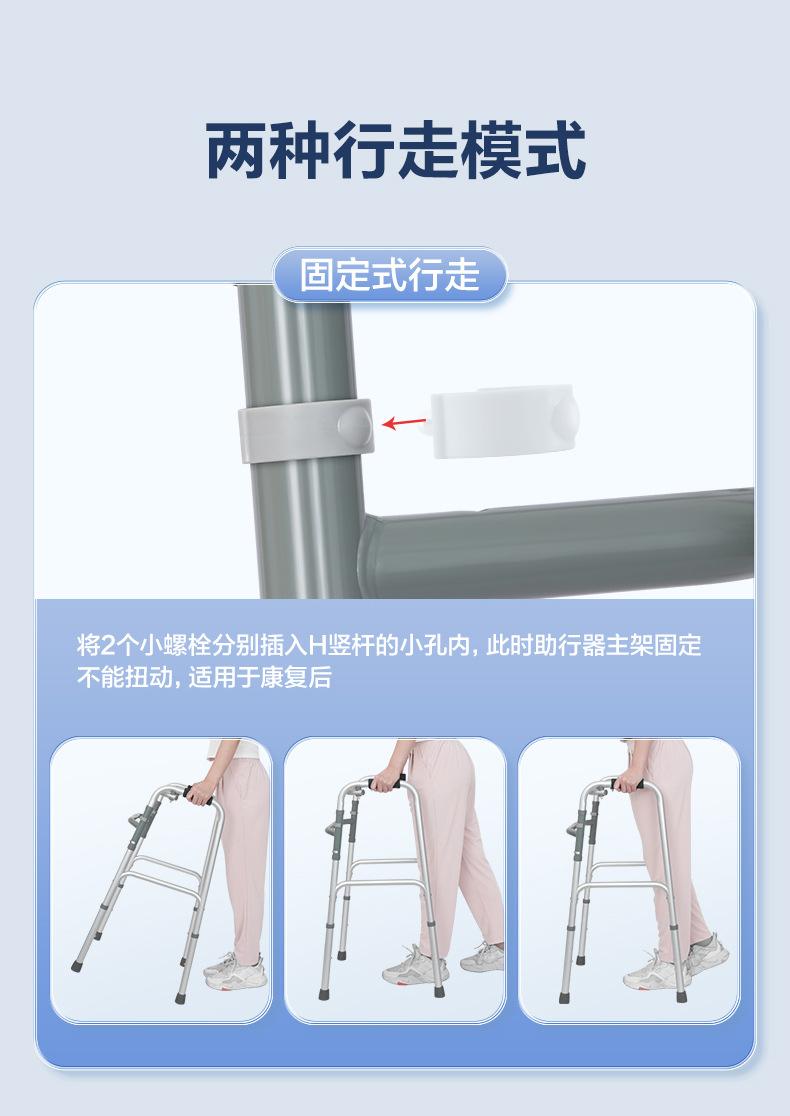 两种行走模式

固定式行走

将2个小螺栓分别插入H竖杆的小孔内，此时助行器主架固定不能扭动，适用于康复后