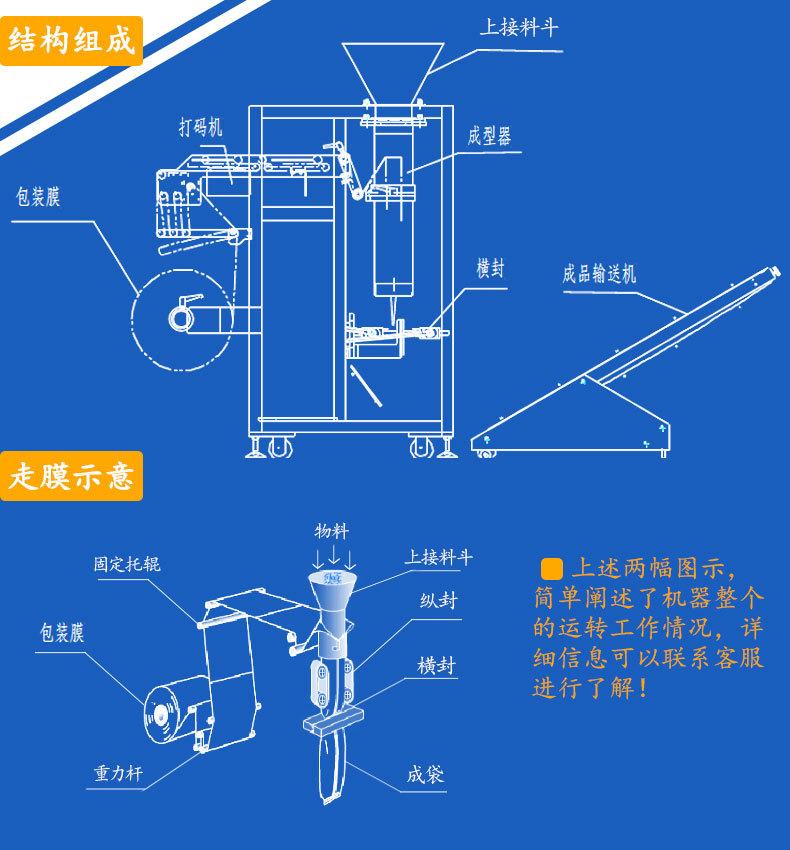 结构组成

上接料斗

打码机

成型器

包装膜

横封

成品输送机

走膜示意

物料

固定托辊

上接料斗

纵封

包装膜

横封

重力杆

成袋

上述两幅图示，简单阐述了机器整个的运转工作情况，详细信息可以联系客服进行了解！