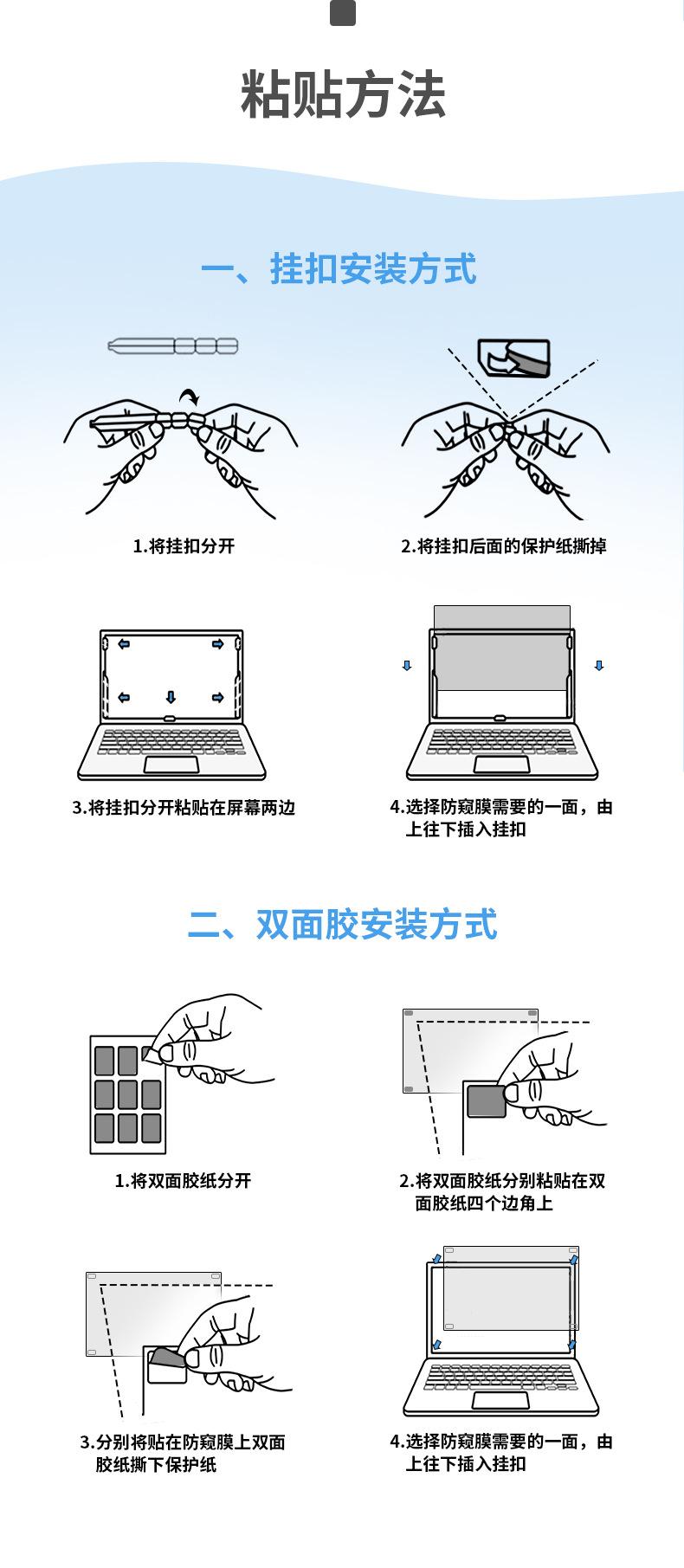 粘贴方法

一、挂扣安装方式

1.将挂扣分开

2.将挂扣后面的保护纸撕掉

3.将挂扣分开粘贴在屏幕两边

4.选择防窥膜需要的一面，由上往下插入挂扣

二、双面胶安装方式

1.将双面胶纸分开

2.将双面胶纸分别粘贴在双面胶纸四个边角上

3.分别将贴在防窥膜上双面胶纸撕下保护纸

4.选择防窥膜需要的一面，由上往下插入挂扣