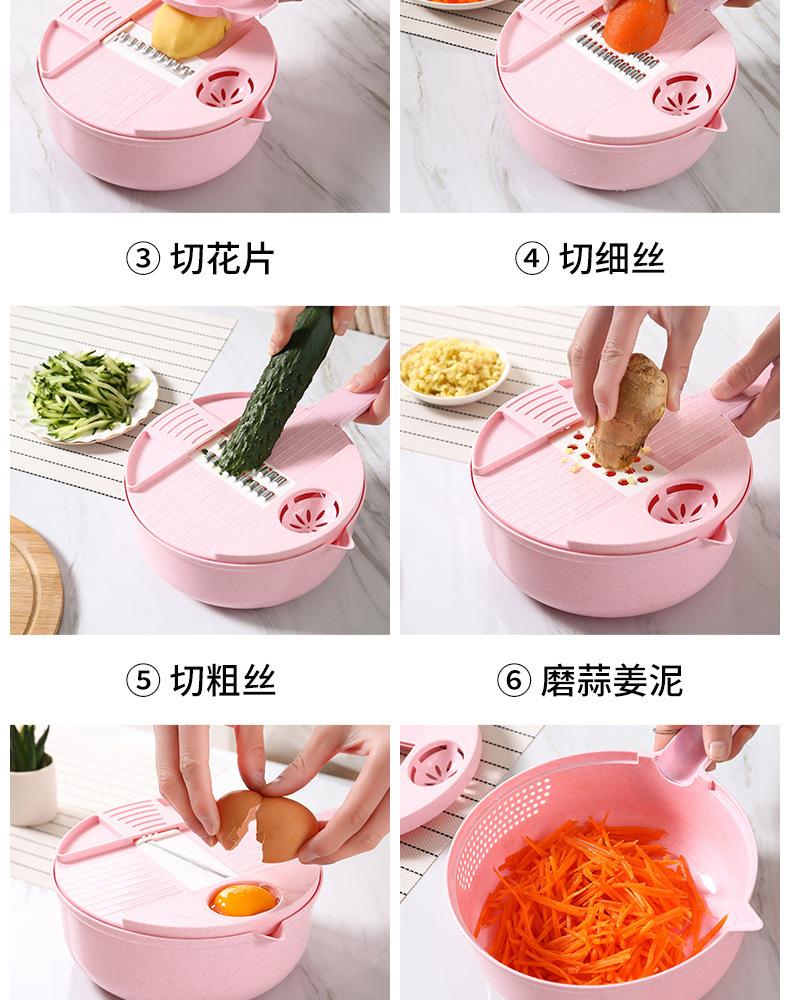 ③ 切花片

④ 切细丝

⑤ 切粗丝

⑥ 磨蒜姜泥