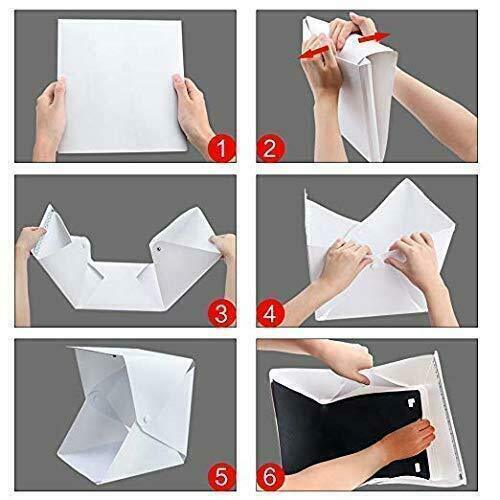 1

2

3

4

5

6