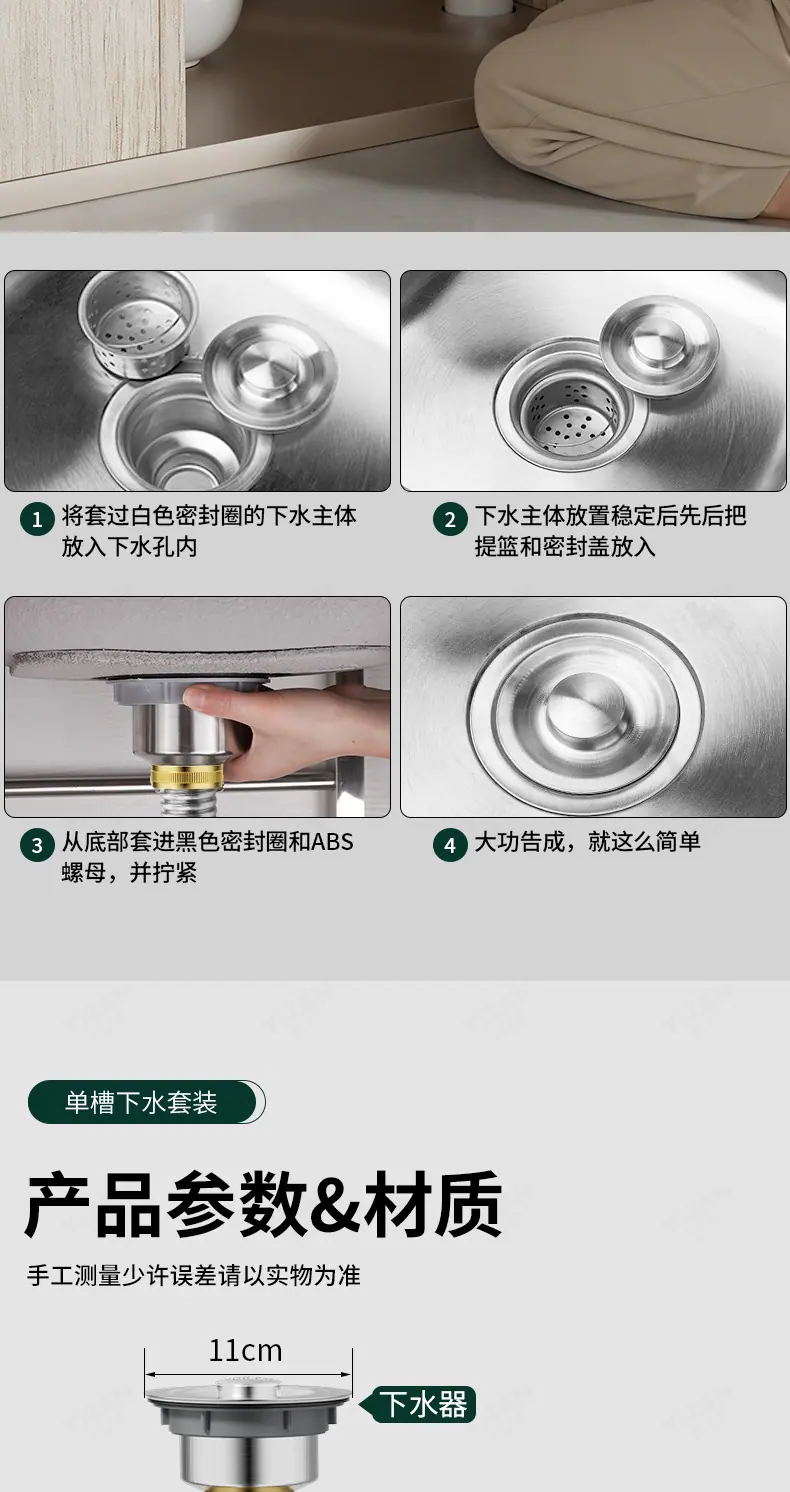 1 将套过白色密封圈的下水主体放入下水孔内

2 下水主体放置稳定后先后把提篮和密封盖放入

3 从底部套进黑色密封圈和ABS螺母，并拧紧

4 大功告成，就这么简单

单槽下水套装

产品参数&材质

手工测量少许误差请以实物为准

11cm

下水器