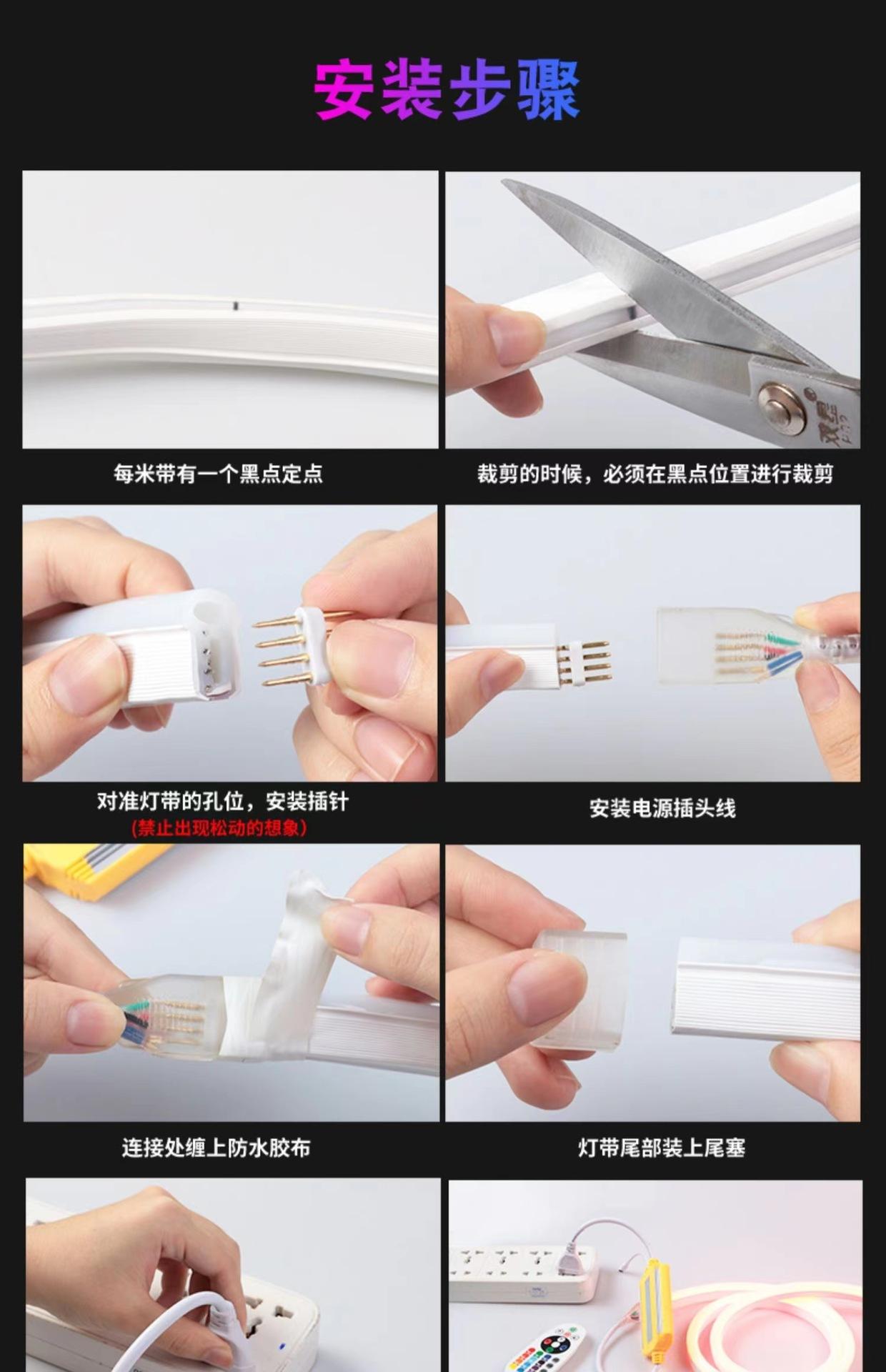 安装步骤

每米带有一个黑点定点

裁剪的时候，必须在黑点位置进行裁剪

对准灯带的孔位，安装插针
(禁止出现松动的想象)

安装电源插头线

连接处缠上防水胶布

灯带尾部装上尾塞