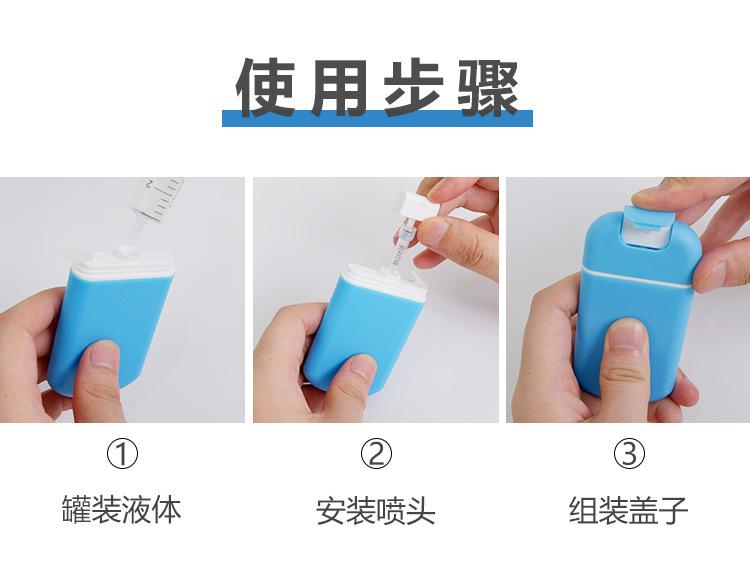 使用步骤

①
罐装液体

②
安装喷头

③
组装盖子