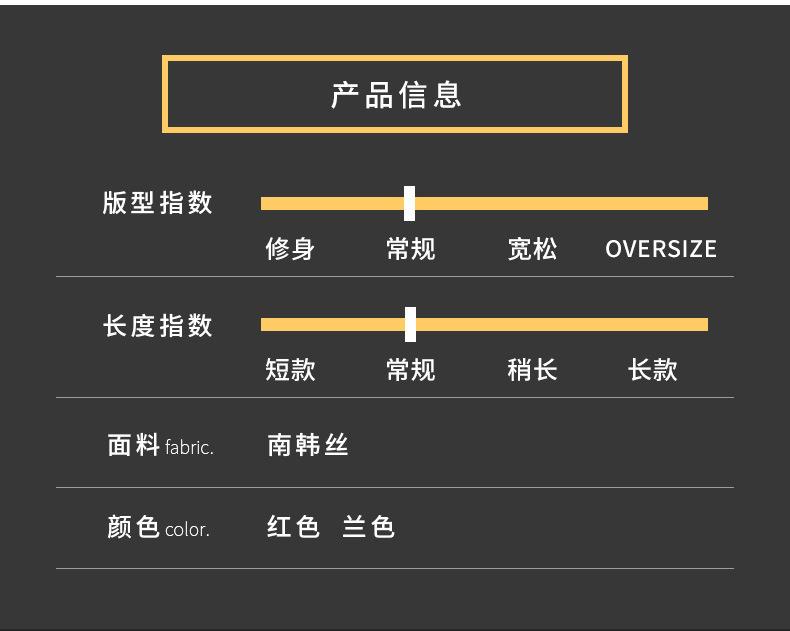 产品信息

版型指数

修身 常规 宽松 OVERSIZE

长度指数

短款 常规 稍长 长款

面料fabric. 南韩丝

颜色color. 红色 兰色