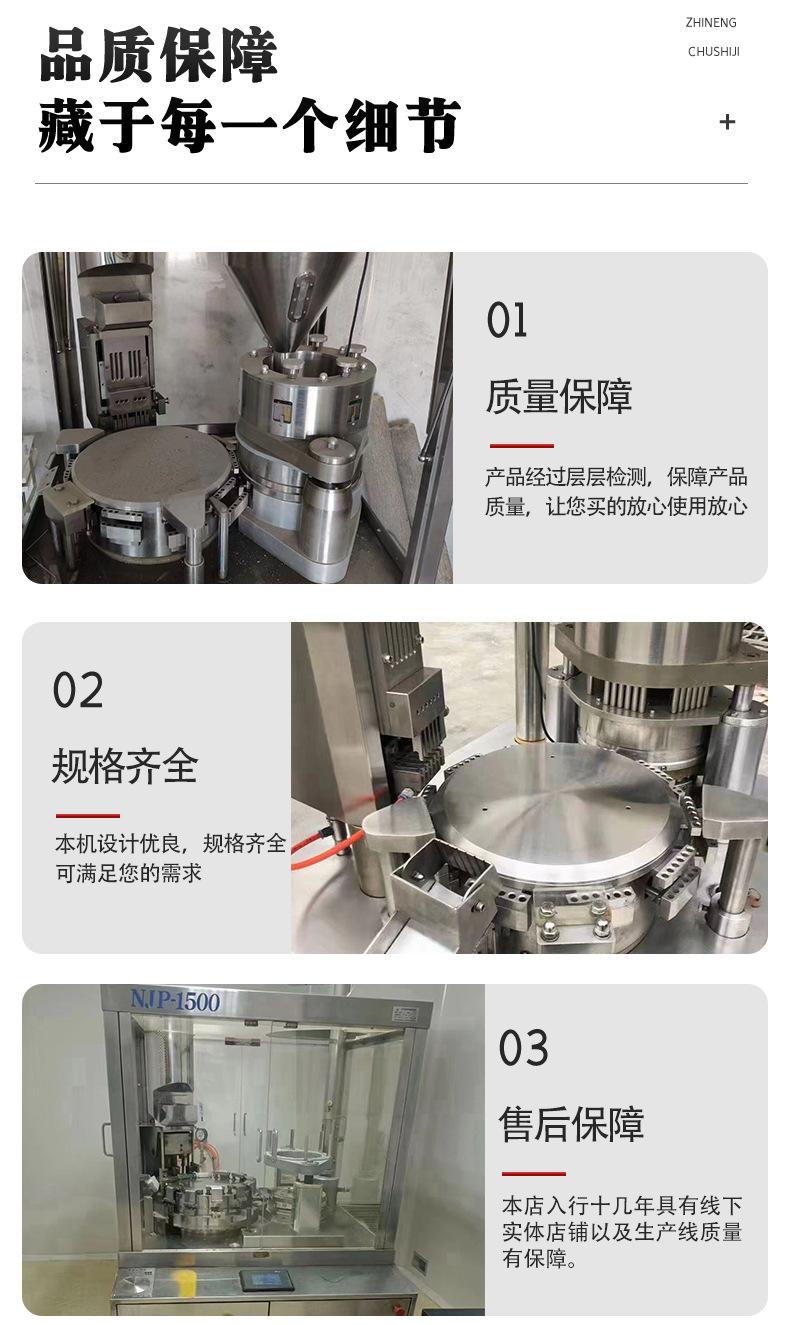 品质保障
藏于每一个细节

ZHINENG
CHUSHIJI

+

01
质量保障
产品经过层层检测，保障产品质量，让您买的放心使用放心

02
规格齐全
本机设计优良，规格齐全可满足您的需求

NJP-1500

03
售后保障
本店入行十几年具有线下实体店铺以及生产线质量有保障。