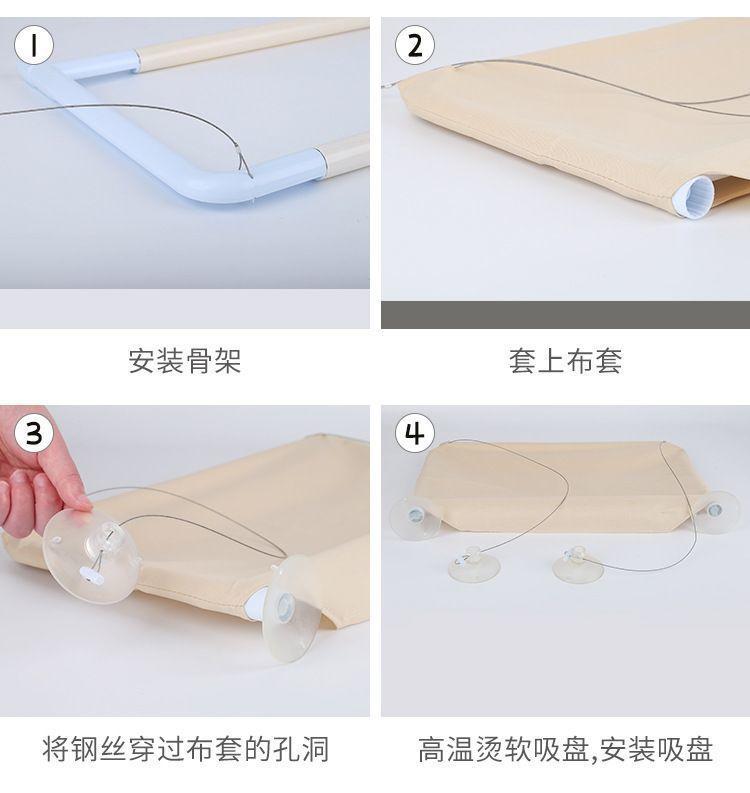 1

安装骨架

2

套上布套

3

将钢丝穿过布套的孔洞

4

高温烫软吸盘,安装吸盘