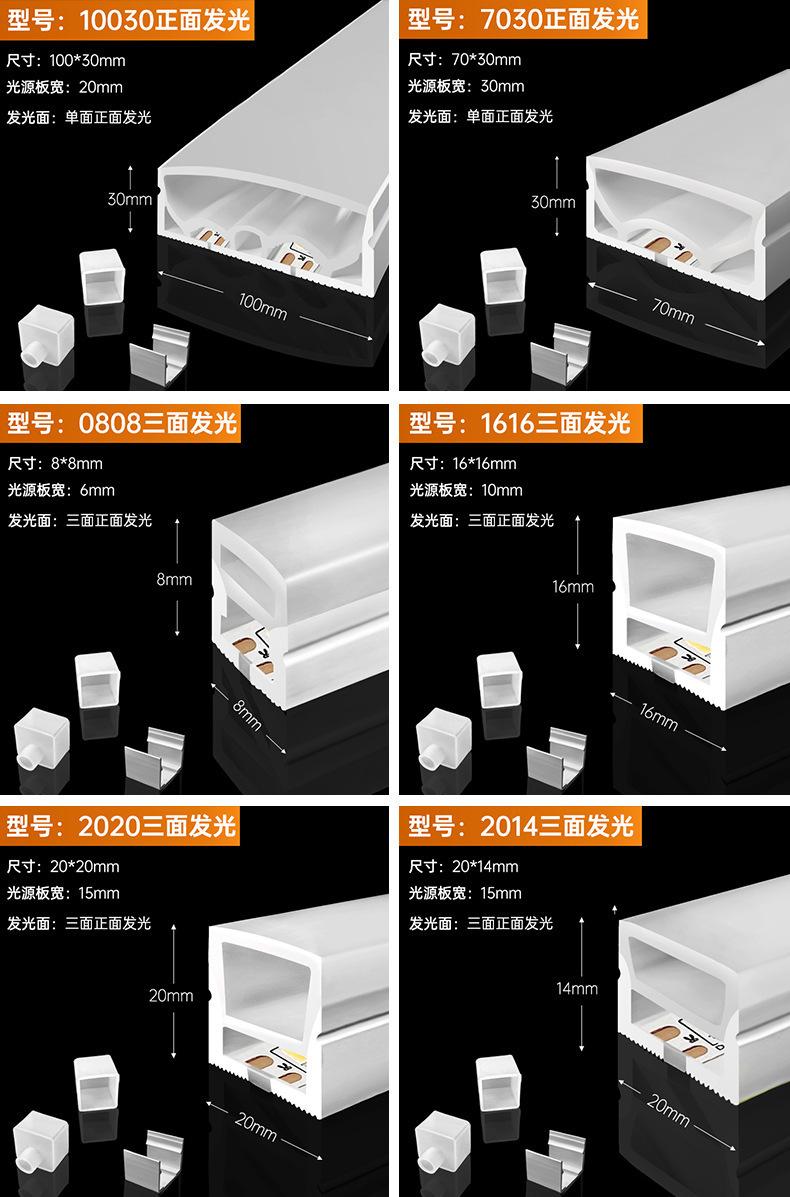 型号：10030正面发光

尺寸：100*30mm
光源板宽：20mm
发光面：单面正面发光

30mm
100mm

型号：7030正面发光

尺寸：70*30mm
光源板宽：30mm
发光面：单面正面发光

30mm
70mm

型号：0808三面发光

尺寸：8*8mm
光源板宽：6mm
发光面：三面正面发光

8mm
8mm

型号：1616三面发光

尺寸：16*16mm
光源板宽：10mm
发光面：三面正面发光

16mm
16mm

型号：2020三面发光

尺寸：20*20mm
光源板宽：15mm
发光面：三面正面发光

20mm
20mm

型号：2014三面发光

尺寸：20*14mm
光源板宽：15mm
发光面：三面正面发光

14mm
20mm