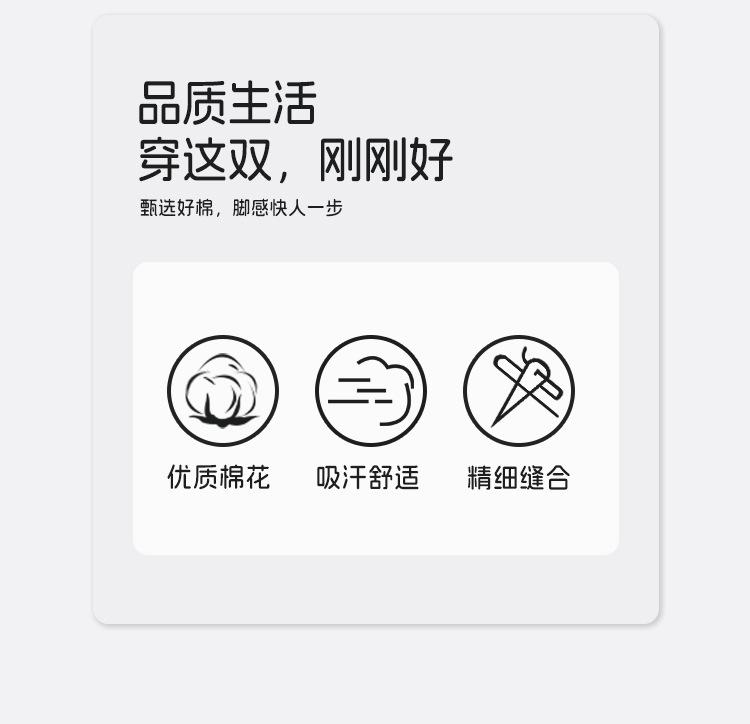 品质生活
穿这双，刚刚好
甄选好棉，脚感快人一步

优质棉花 吸汗舒适 精细缝合