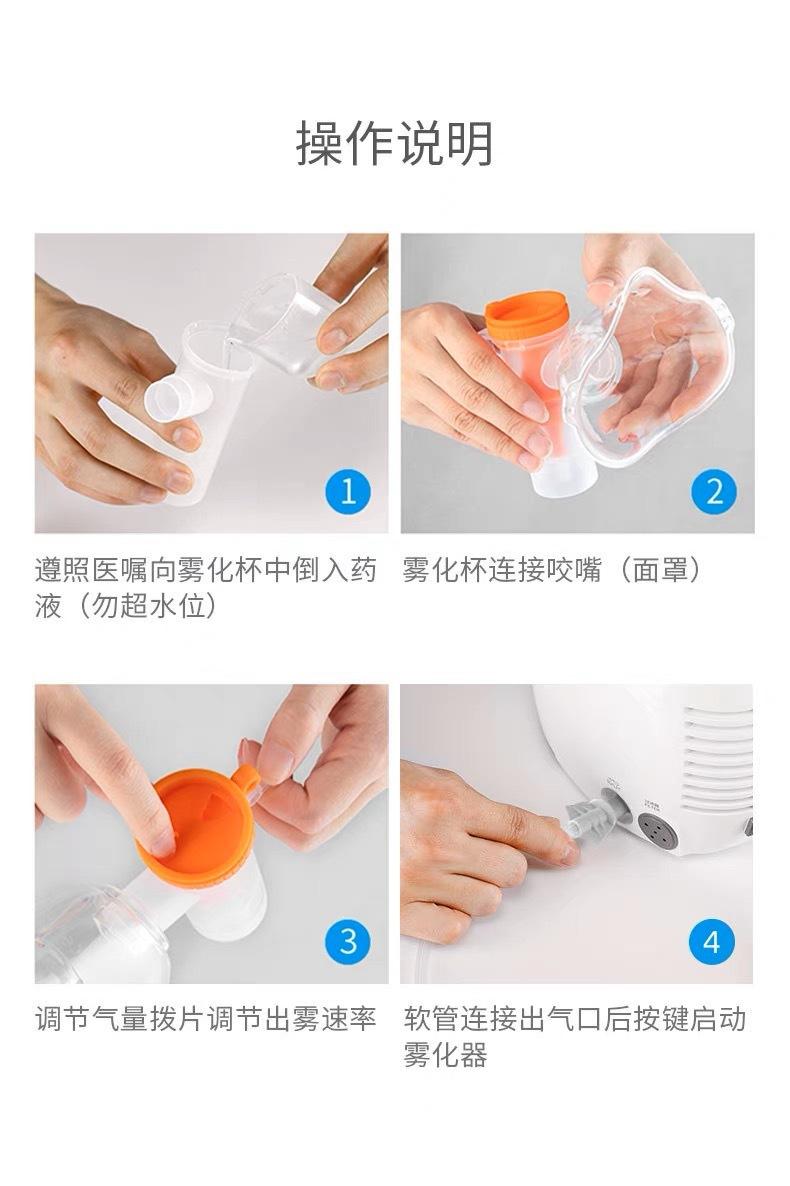 操作说明

1

遵照医嘱向雾化杯中倒入药液（勿超水位）

2

雾化杯连接咬嘴（面罩）

3

调节气量拨片调节出雾速率

4

软管连接出气口后按键启动雾化器