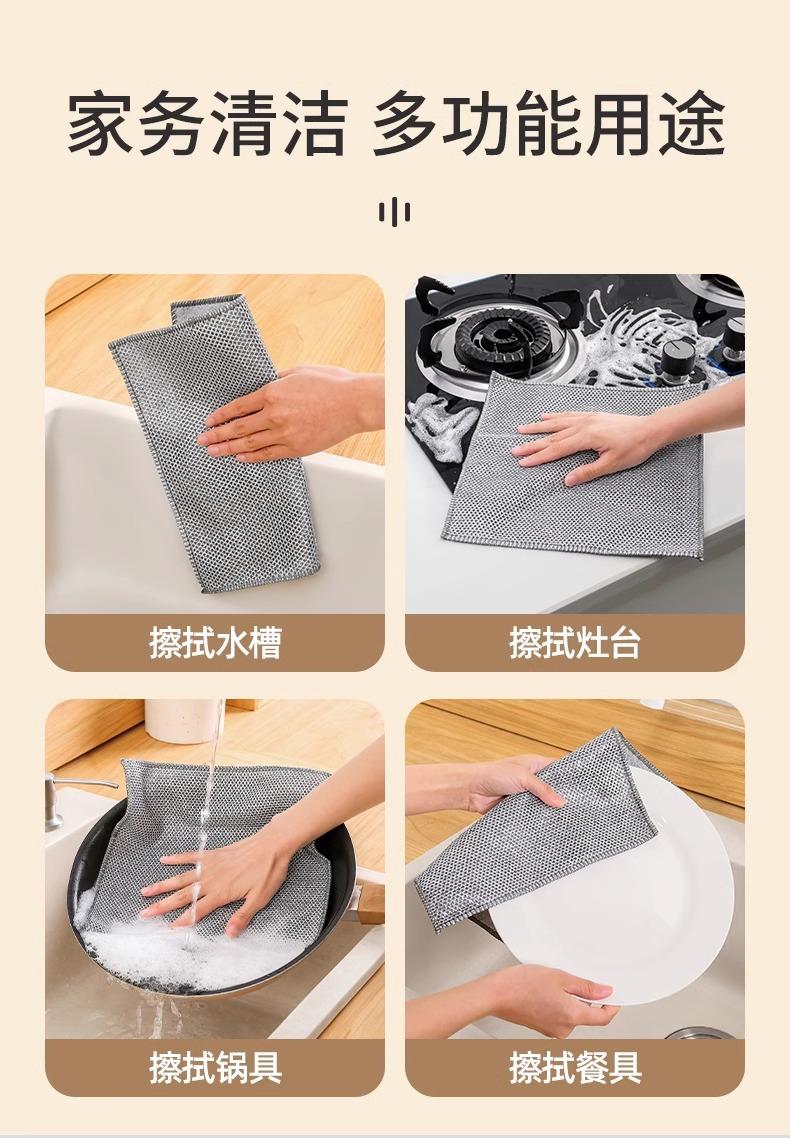 家务清洁 多功能用途

擦拭水槽

擦拭灶台

擦拭锅具

擦拭餐具