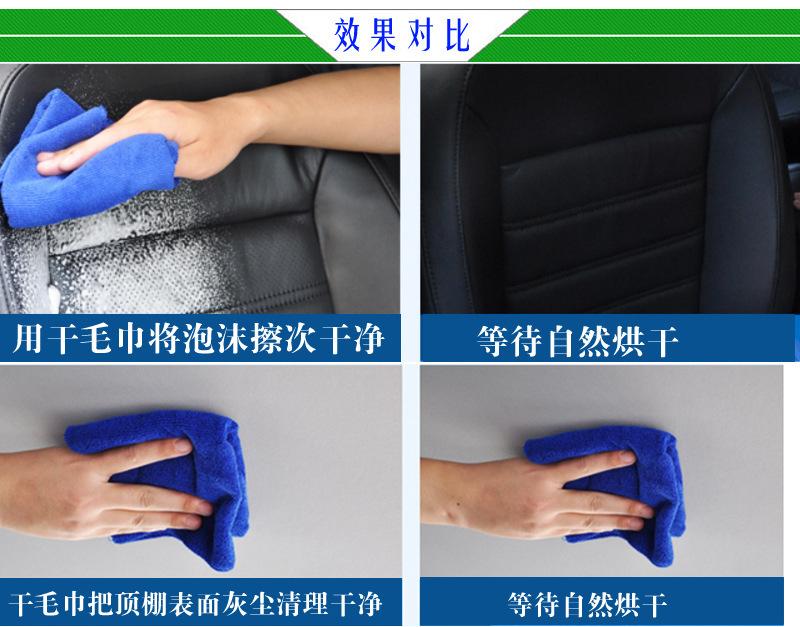 效果对比

用干毛巾将泡沫擦次干净

等待自然烘干

干毛巾把顶棚表面灰尘清理干净

等待自然烘干