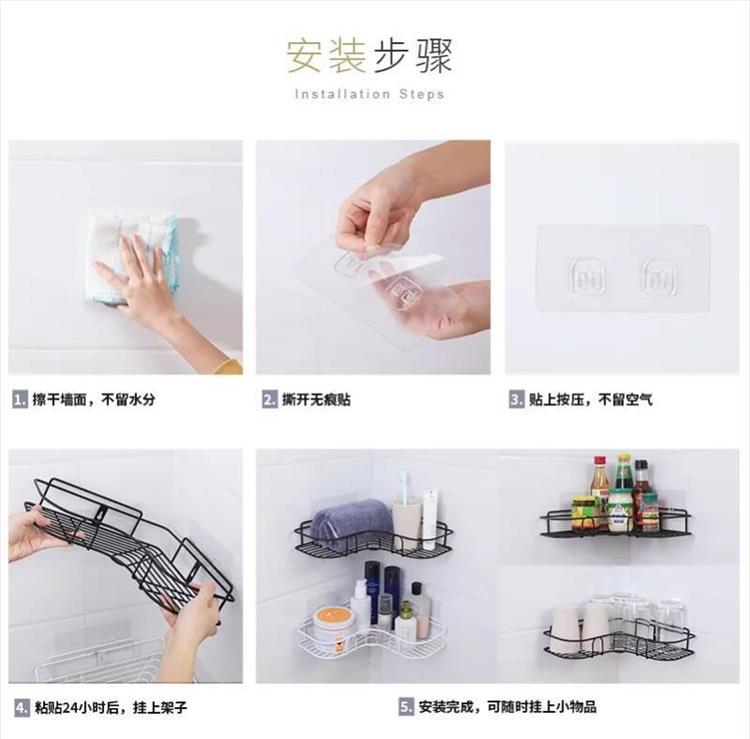 安装步骤

Installation Steps

1. 擦干墙面，不留水分

2. 撕开无痕贴

3. 贴上按压，不留空气

4. 粘贴24小时后，挂上架子

5. 安装完成，可随时挂上小物品